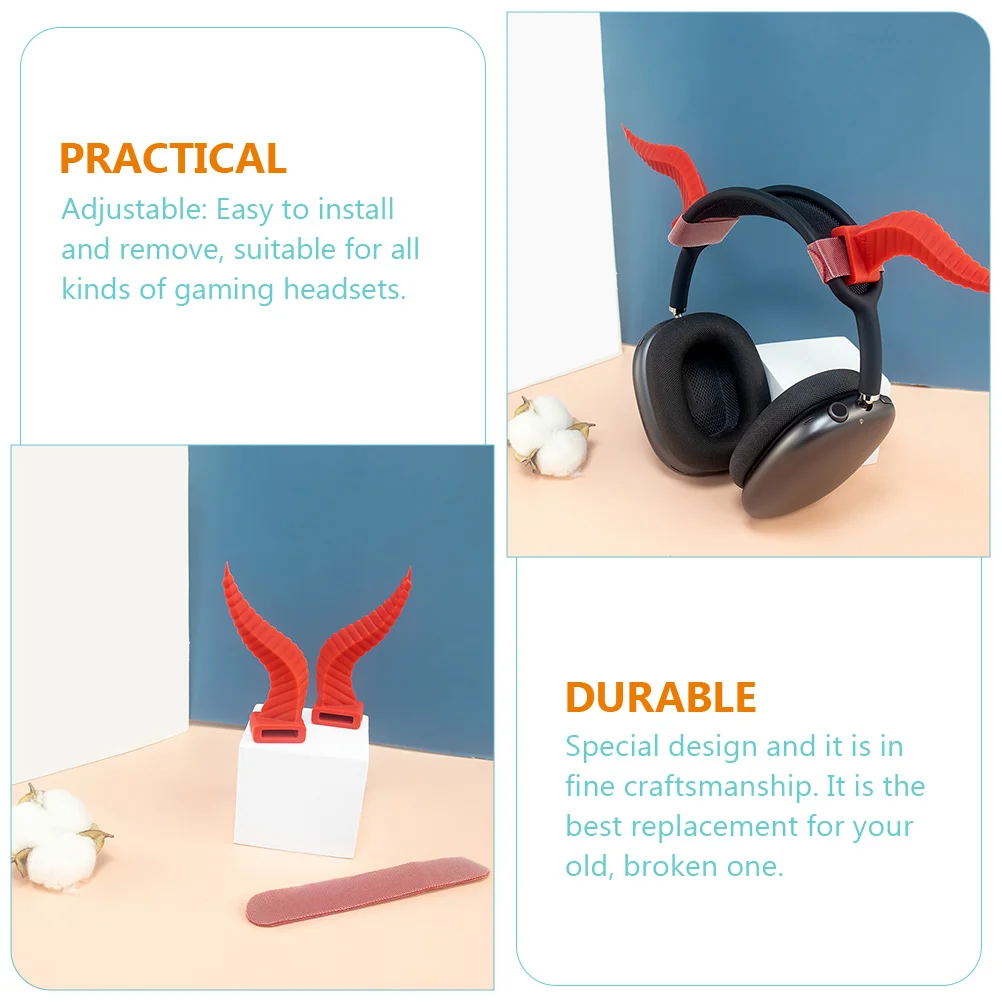 PRACTICAL
Adjustable: Easy to install and remove, suitable for all kinds of gaming headsets.

DURABLE
Special design and it is in fine craftsmanship. It is the best replacement for your old, broken one.