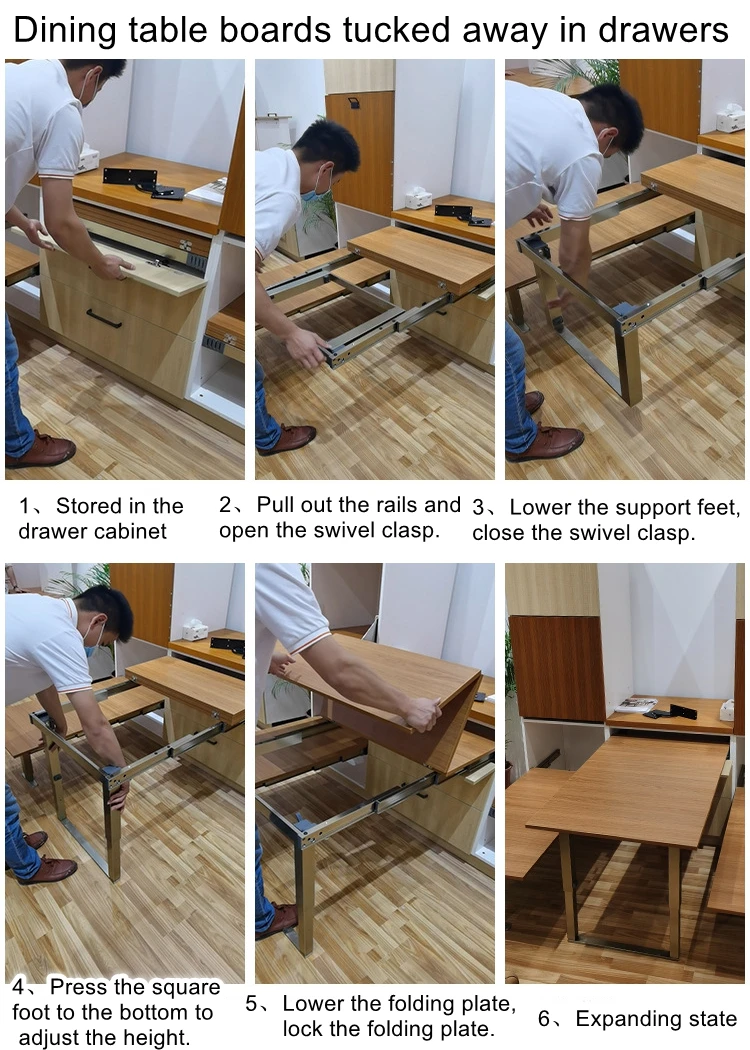 Dining table boards tucked away in drawers

1、Stored in the drawer cabinet

2、Pull out the rails and open the swivel clasp.

3、Lower the support feet, close the swivel clasp.

4、Press the square foot to the bottom to adjust the height.

5、Lower the folding plate, lock the folding plate.

6、Expanding state