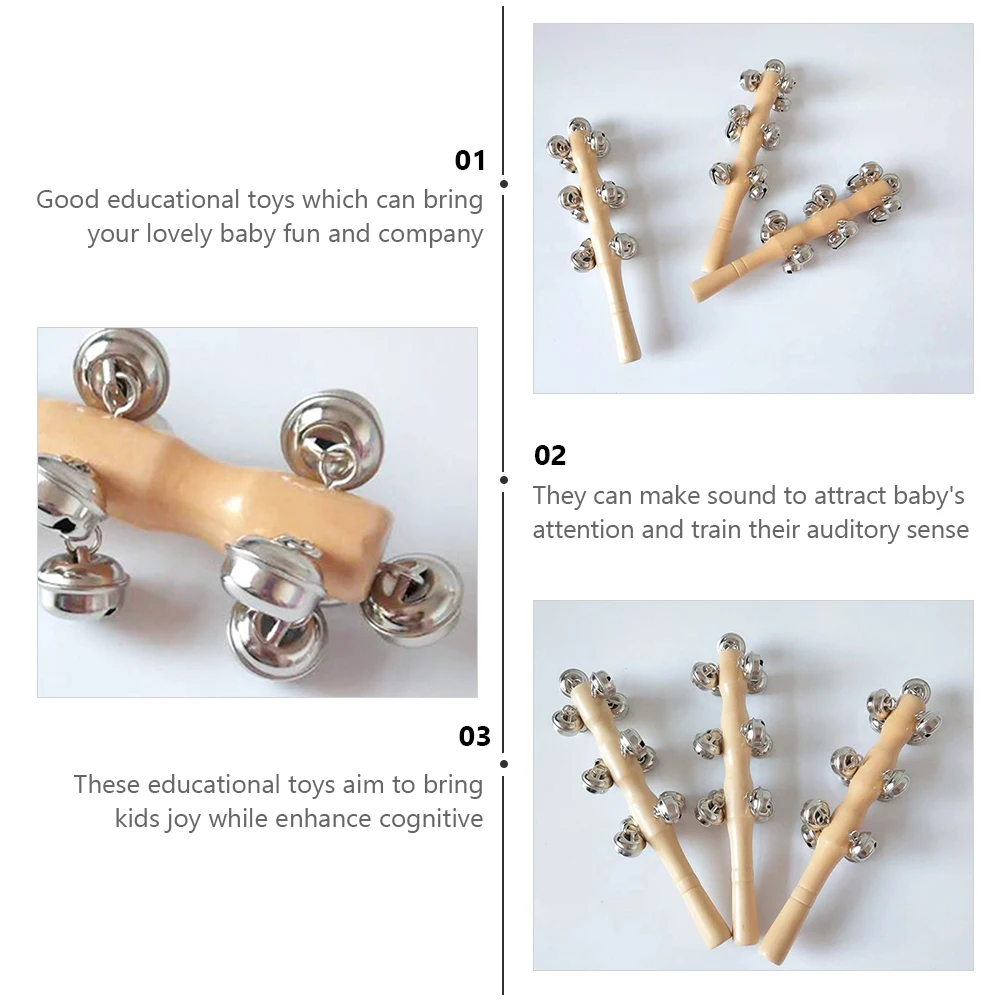 01
Good educational toys which can bring your lovely baby fun and company

02
They can make sound to attract baby's attention and train their auditory sense

03
These educational toys aim to bring kids joy while enhance cognitive