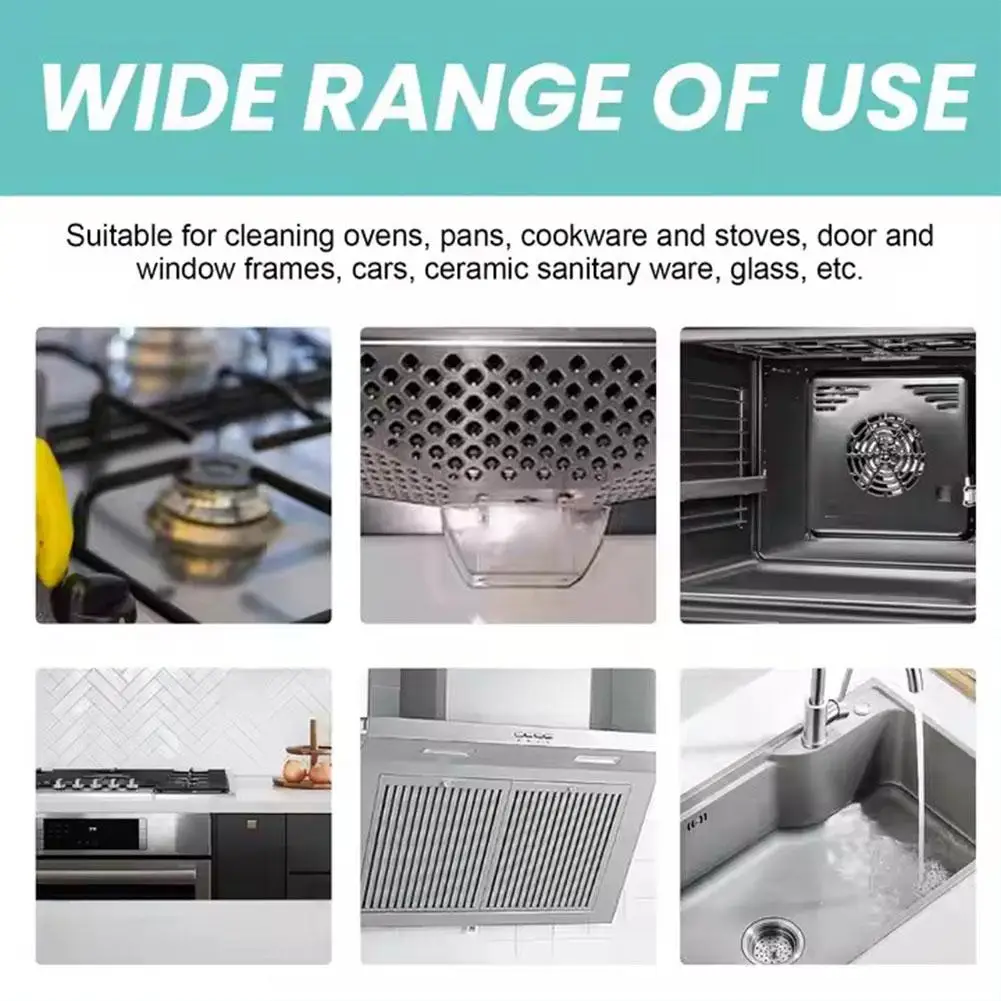 WIDE RANGE OF USE

Suitable for cleaning ovens, pans, cookware and stoves, door and window frames, cars, ceramic sanitary ware, glass, etc.