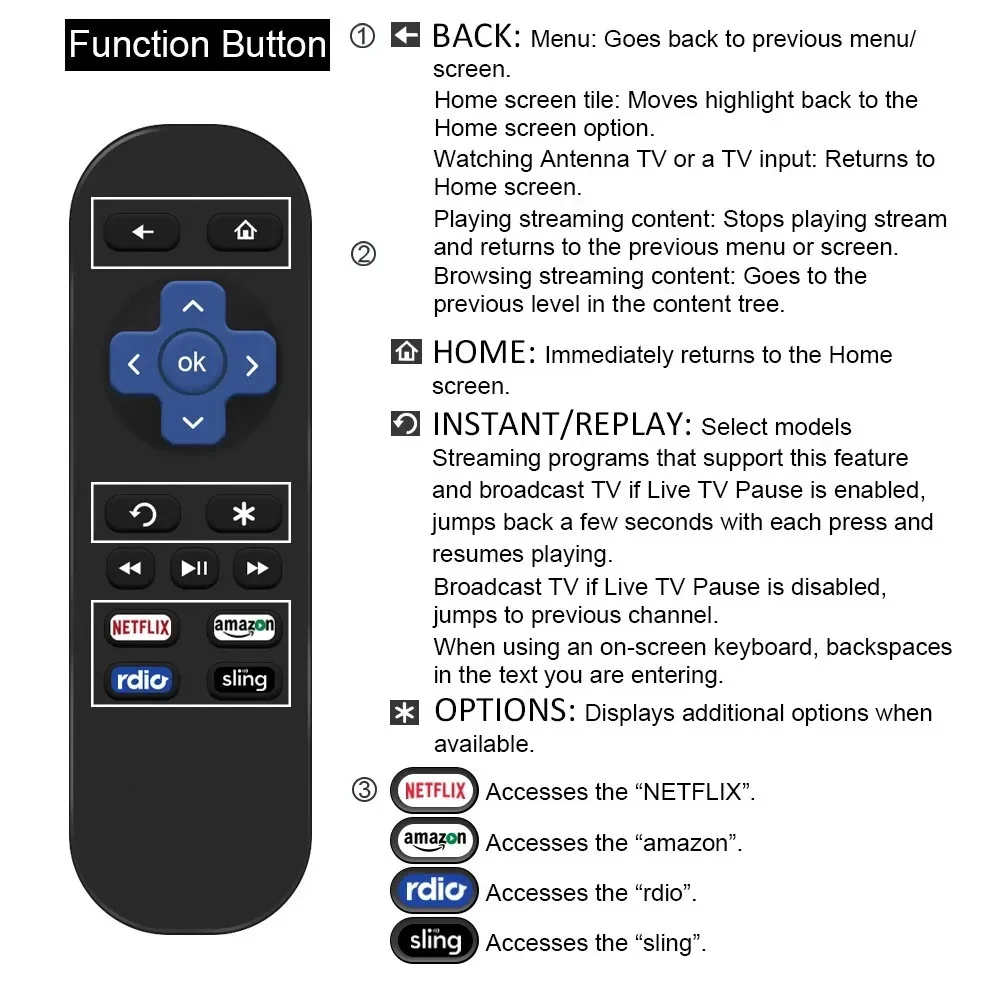 Function Button

ok

NETFLIX
amazon
rdio
sling

① BACK: Menu: Goes back to previous menu/ screen.
Home screen tile: Moves highlight back to the Home screen option.
Watching Antenna TV or a TV input: Returns to Home screen.
② Playing streaming content: Stops playing stream and returns to the previous menu or screen.
Browsing streaming content: Goes to the previous level in the content tree.

HOME: Immediately returns to the Home screen.

INSTANT/REPLAY: Select models
Streaming programs that support this feature and broadcast TV if Live TV Pause is enabled, jumps back a few seconds with each press and resumes playing.
Broadcast TV if Live TV Pause is disabled, jumps to previous channel.
When using an on-screen keyboard, backspaces in the text you are entering.

OPTIONS: Displays additional options when available.

③ NETFLIX Accesses the “NETFLIX”.
amazon Accesses the “amazon”.
rdio Accesses the “rdio”.
sling Accesses the “sling”.