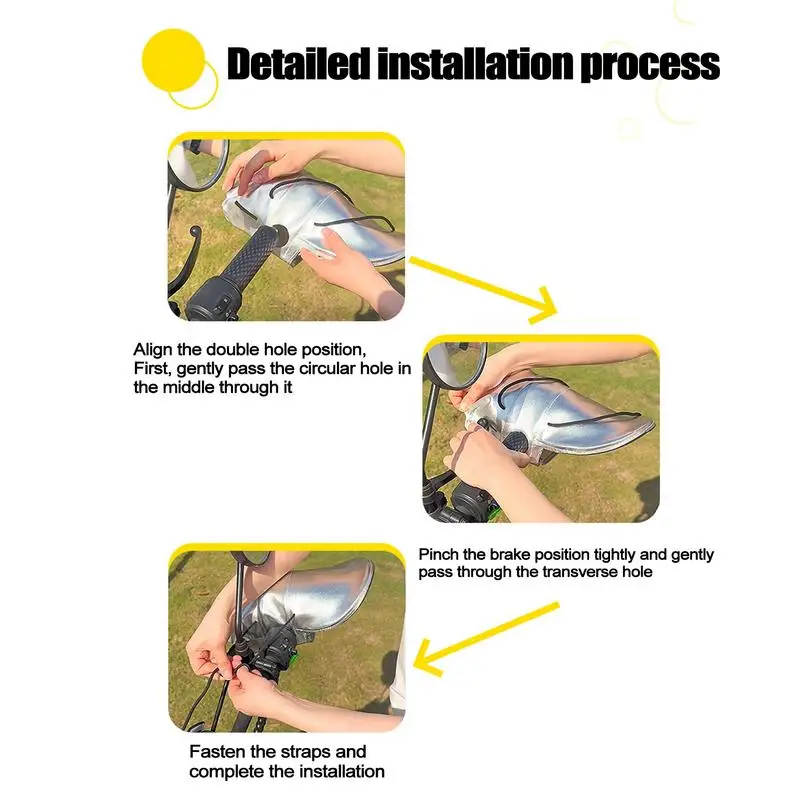 Detailed installation process

Align the double hole position,
First, gently pass the circular hole in the middle through it

Pinch the brake position tightly and gently pass through the transverse hole

Fasten the straps and complete the installation