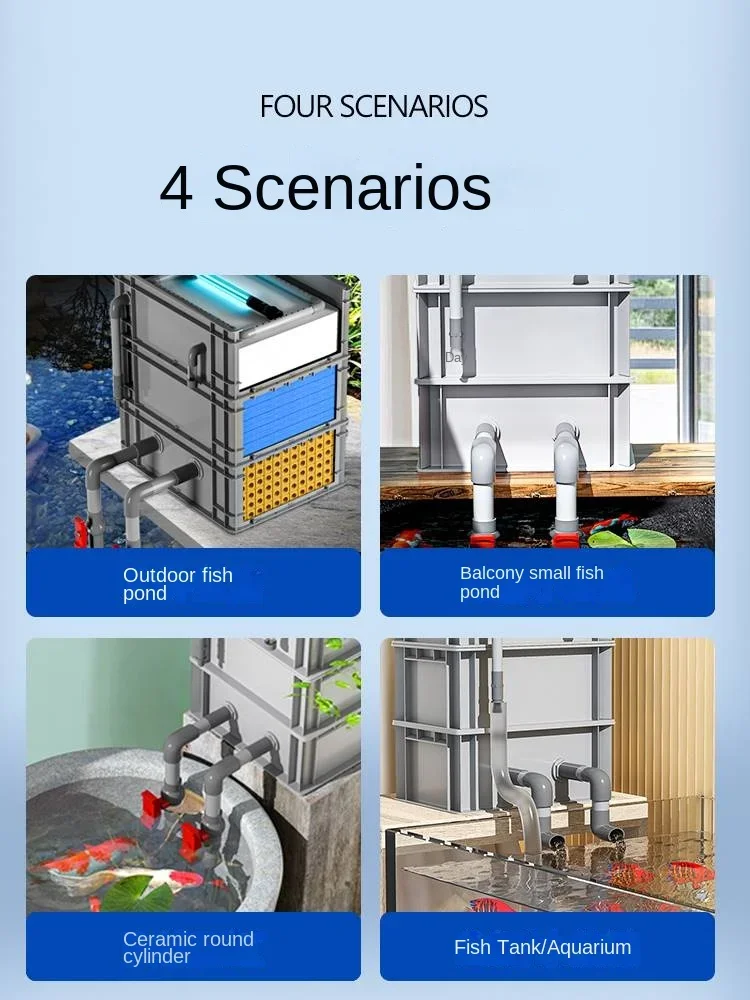 FOUR SCENARIOS

4 Scenarios

Outdoor fish pond

Balcony small fish pond

Ceramic round cylinder

Fish Tank/Aquarium