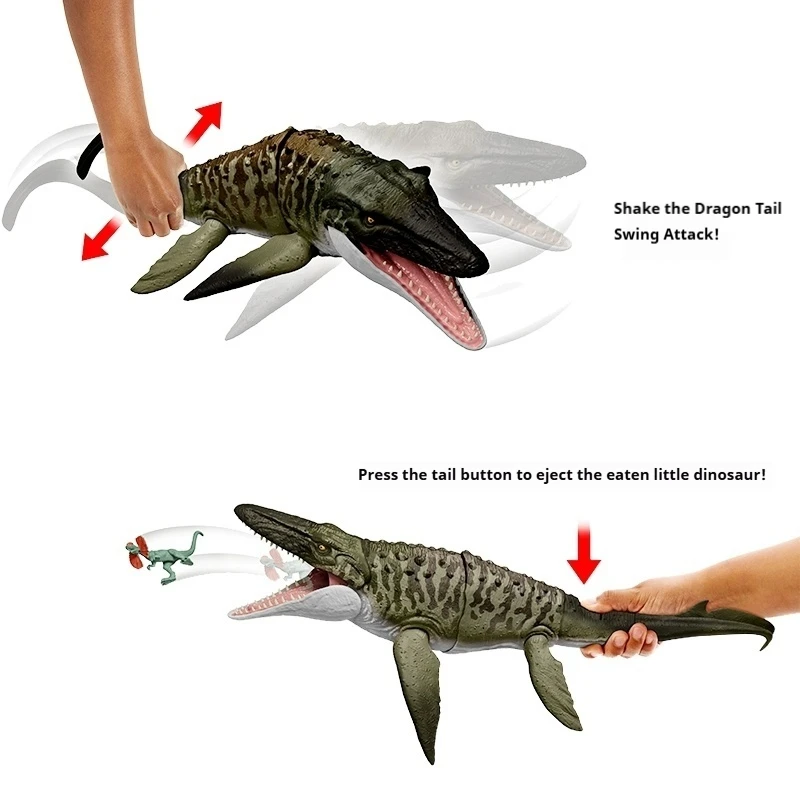 Shake the Dragon Tail Swing Attack!

Press the tail button to eject the eaten little dinosaur!