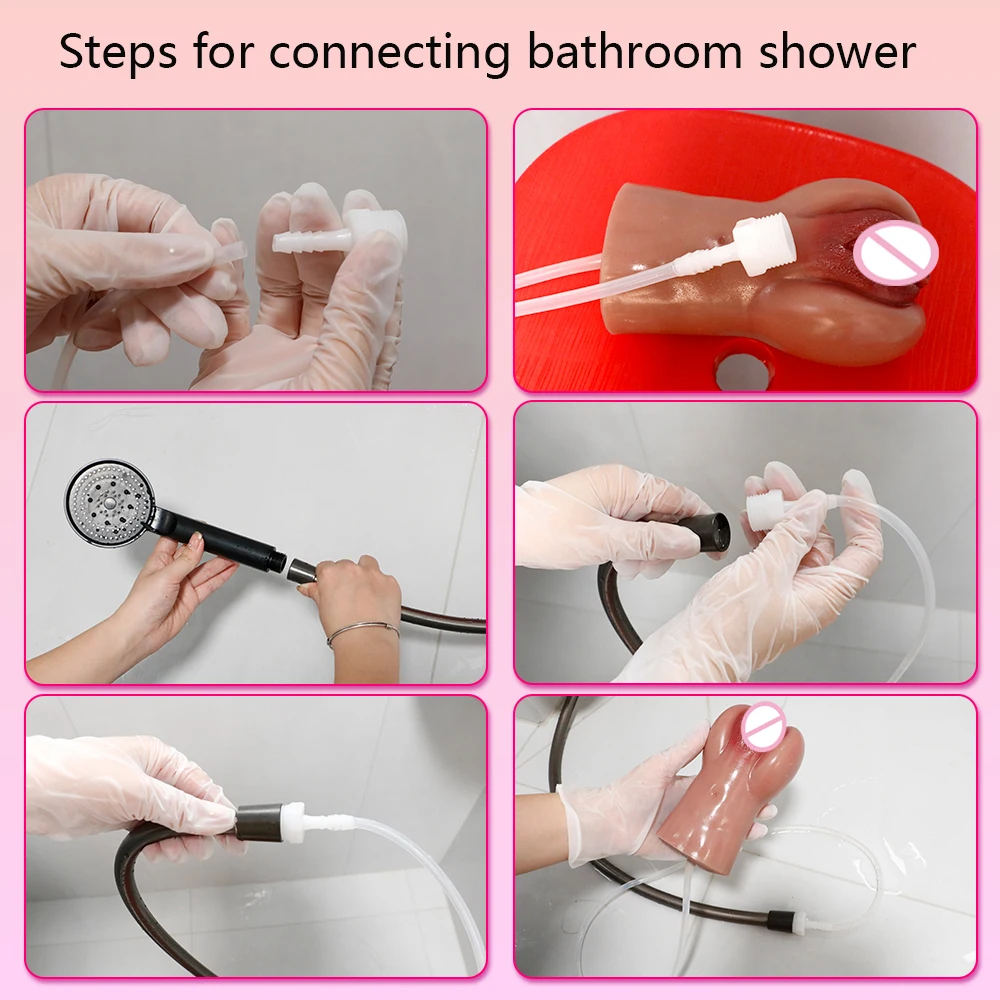 Steps for connecting bathroom shower