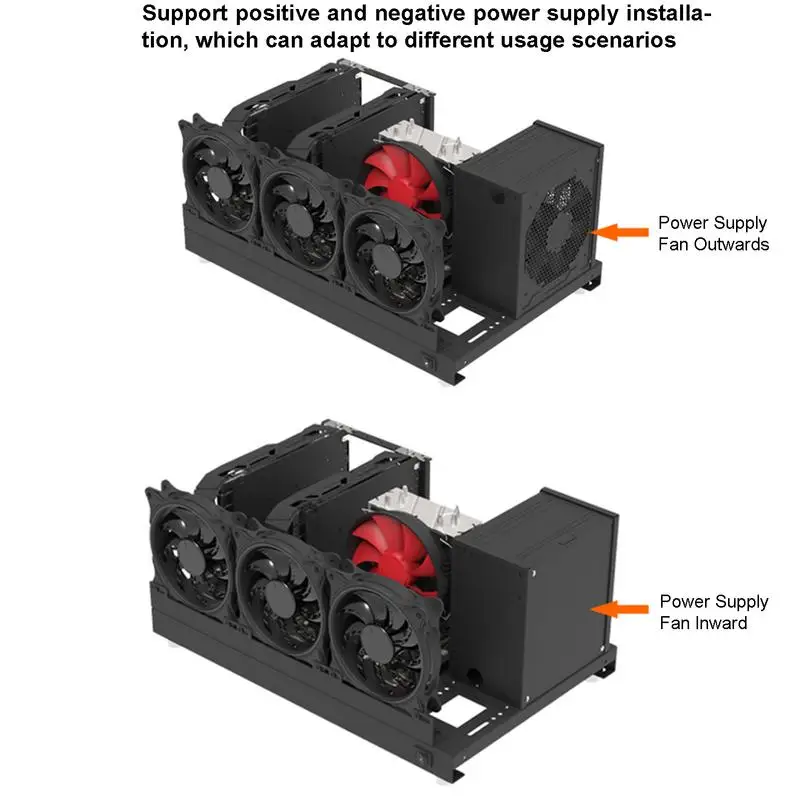 Support positive and negative power supply installation, which can adapt to different usage scenarios

Power Supply Fan Outwards

Power Supply Fan Inward