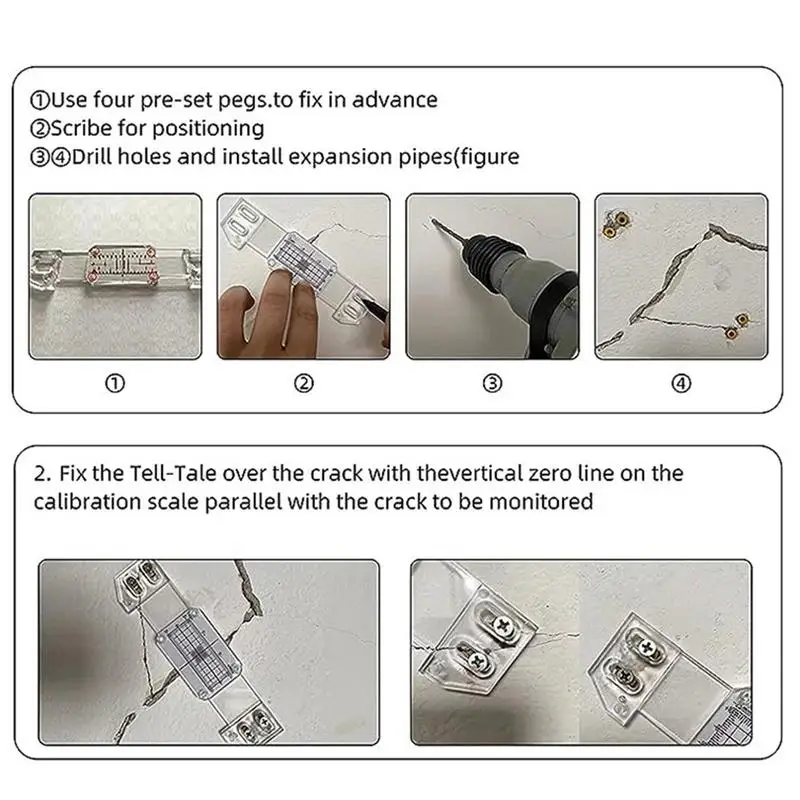 ①Use four pre-set pegs.to fix in advance
②Scribe for positioning
③④Drill holes and install expansion pipes(figure

①

②

③

④

2. Fix the Tell-Tale over the crack with thevertical zero line on the calibration scale parallel with the crack to be monitored