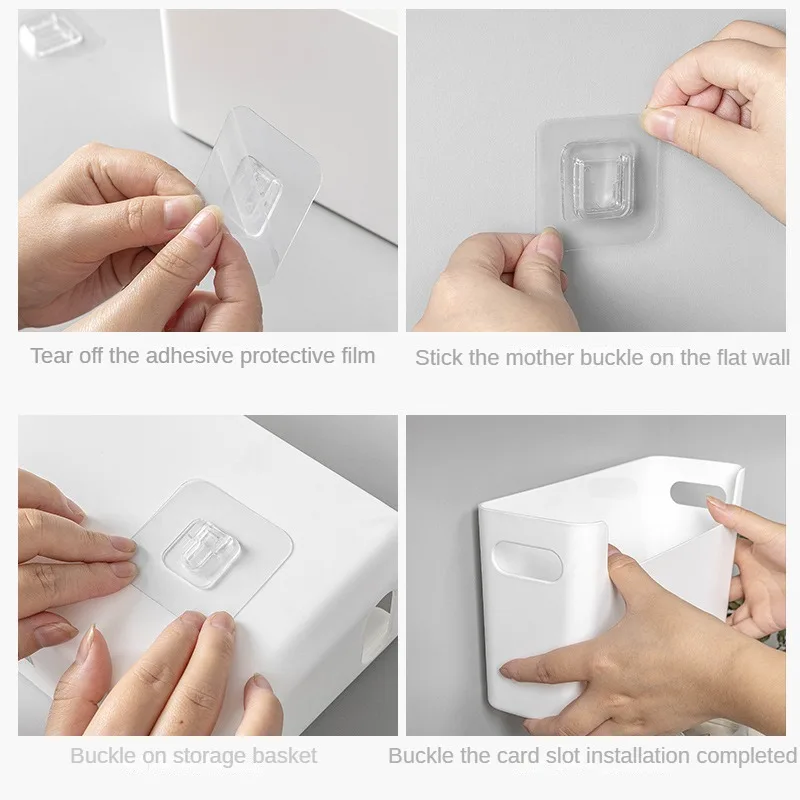 Tear off the adhesive protective film

Stick the mother buckle on the flat wall

Buckle on storage basket

Buckle the card slot installation completed