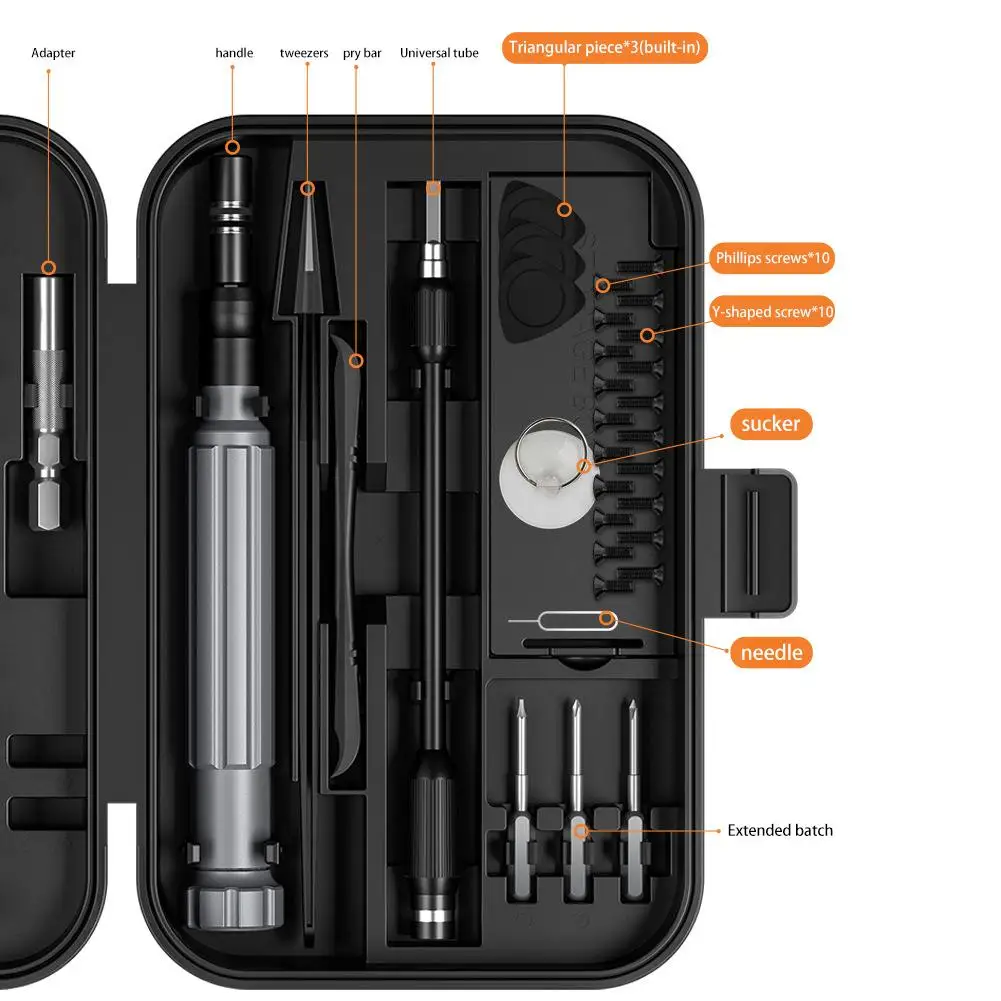 Adapter

handle

tweezers

pry bar

Universal tube

Triangular piece*3(built-in)

Phillips screws*10

Y-shaped screw*10

sucker

needle

Extended batch