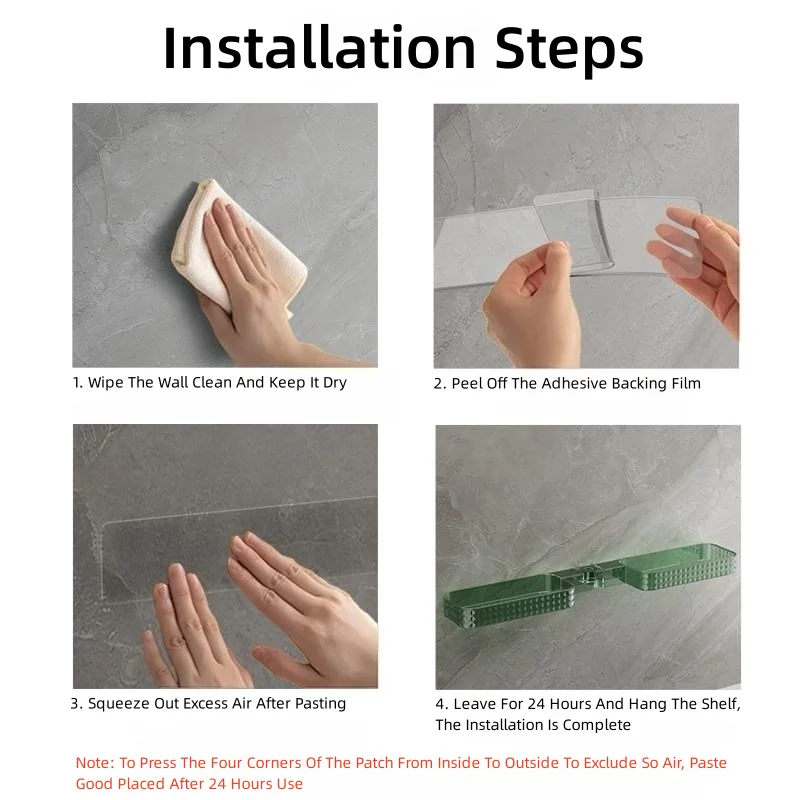 Installation Steps

1. Wipe The Wall Clean And Keep It Dry

2. Peel Off The Adhesive Backing Film

3. Squeeze Out Excess Air After Pasting

4. Leave For 24 Hours And Hang The Shelf, The Installation Is Complete

Note: To Press The Four Corners Of The Patch From Inside To Outside To Exclude So Air, Paste Good Placed After 24 Hours Use