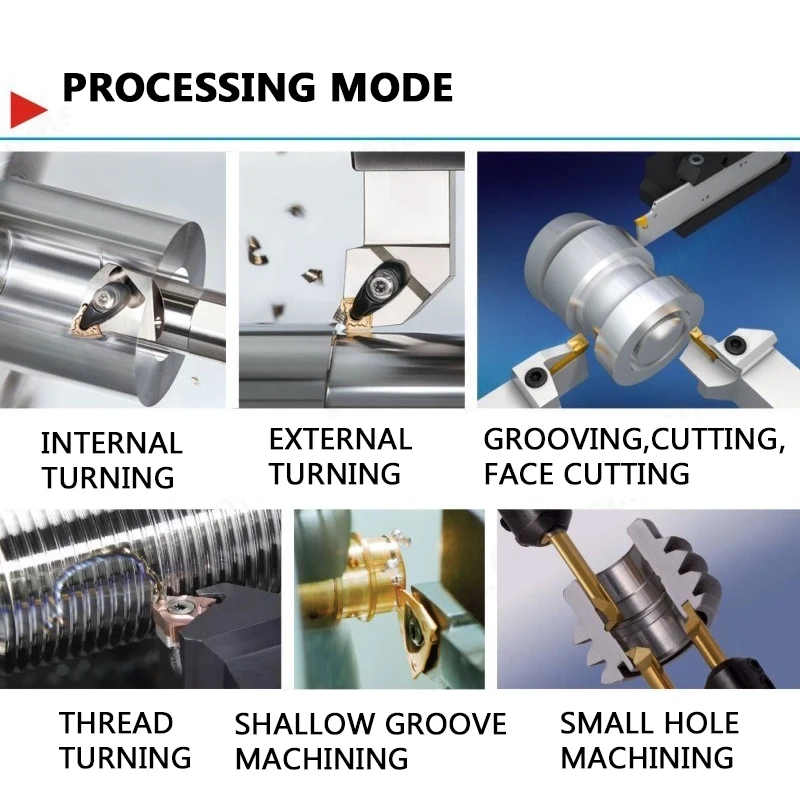 PROCESSING MODE

INTERNAL TURNING

EXTERNAL TURNING

GROOVING,CUTTING, FACE CUTTING

THREAD TURNING

SHALLOW GROOVE MACHINING

SMALL HOLE MACHINING