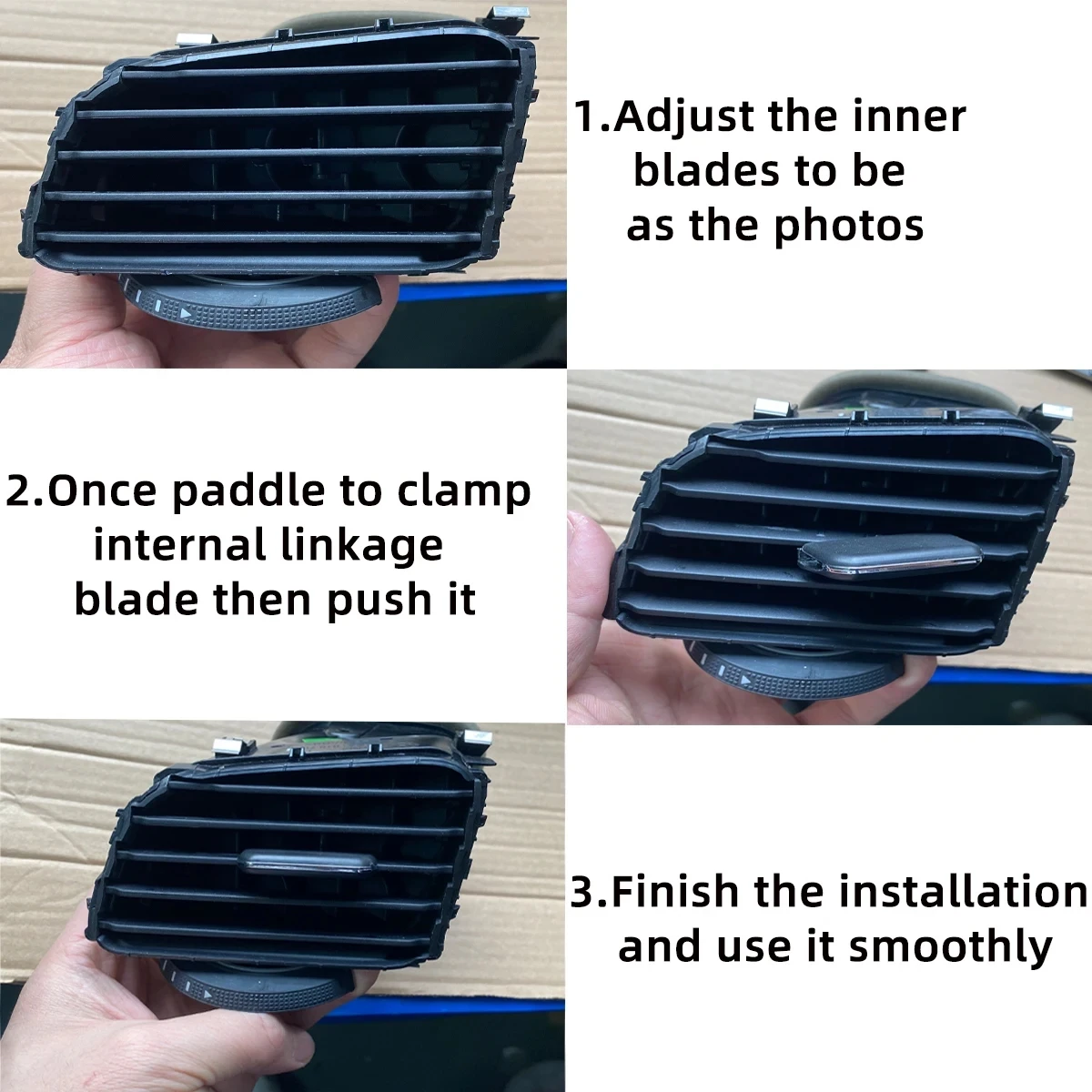 1.Adjust the inner blades to be as the photos

2.Once paddle to clamp internal linkage blade then push it

3.Finish the installation and use it smoothly