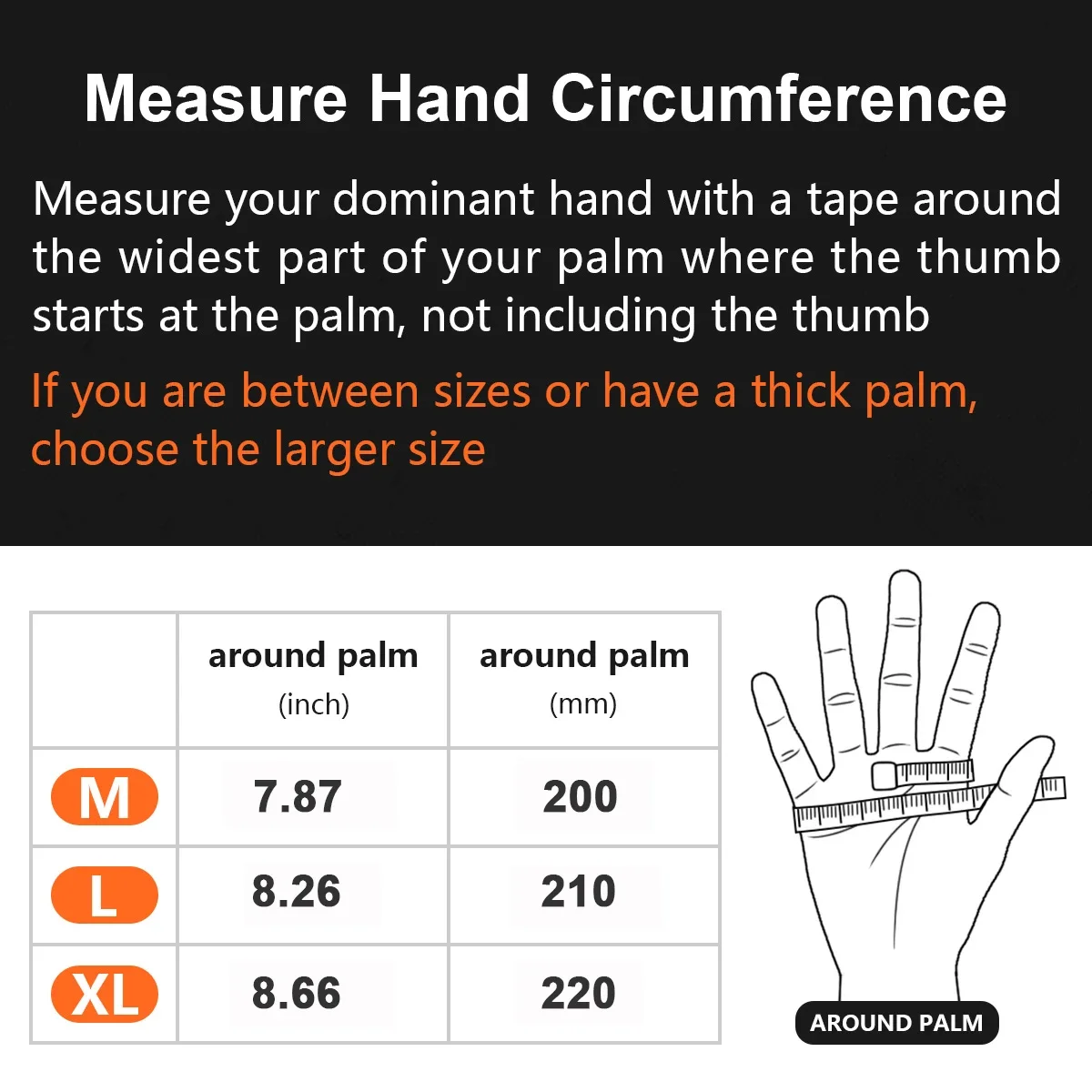 Measure Hand Circumference

Measure your dominant hand with a tape around the widest part of your palm where the thumb starts at the palm, not including the thumb

If you are between sizes or have a thick palm, choose the larger size

| | around palm (inch) | around palm (mm) |
|---|---|---|
| M | 7.87 | 200 |
| L | 8.26 | 210 |
| XL | 8.66 | 220 |

AROUND PALM