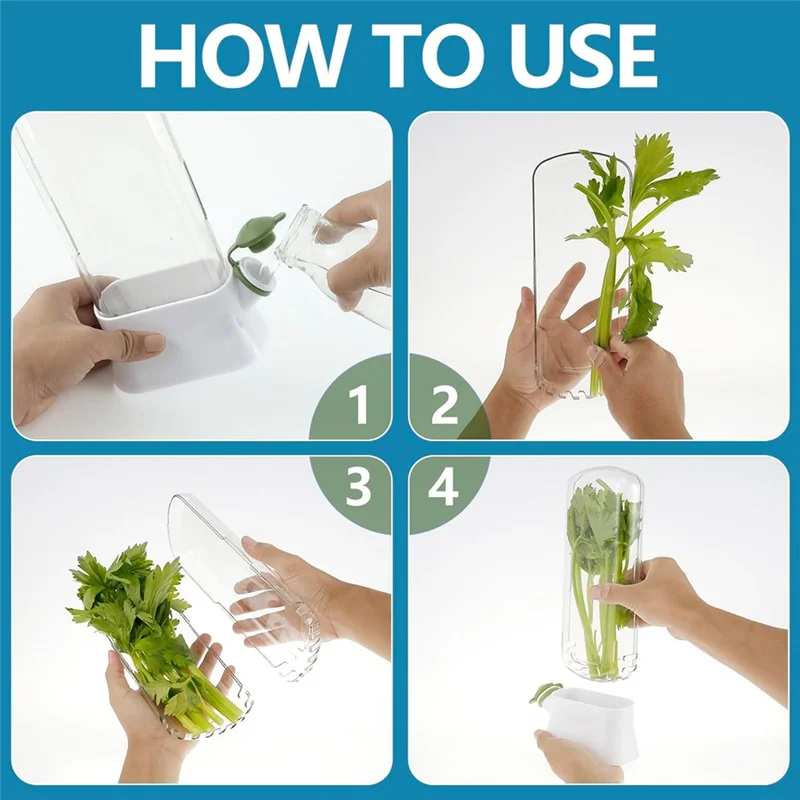 HOW TO USE

1

2

3

4