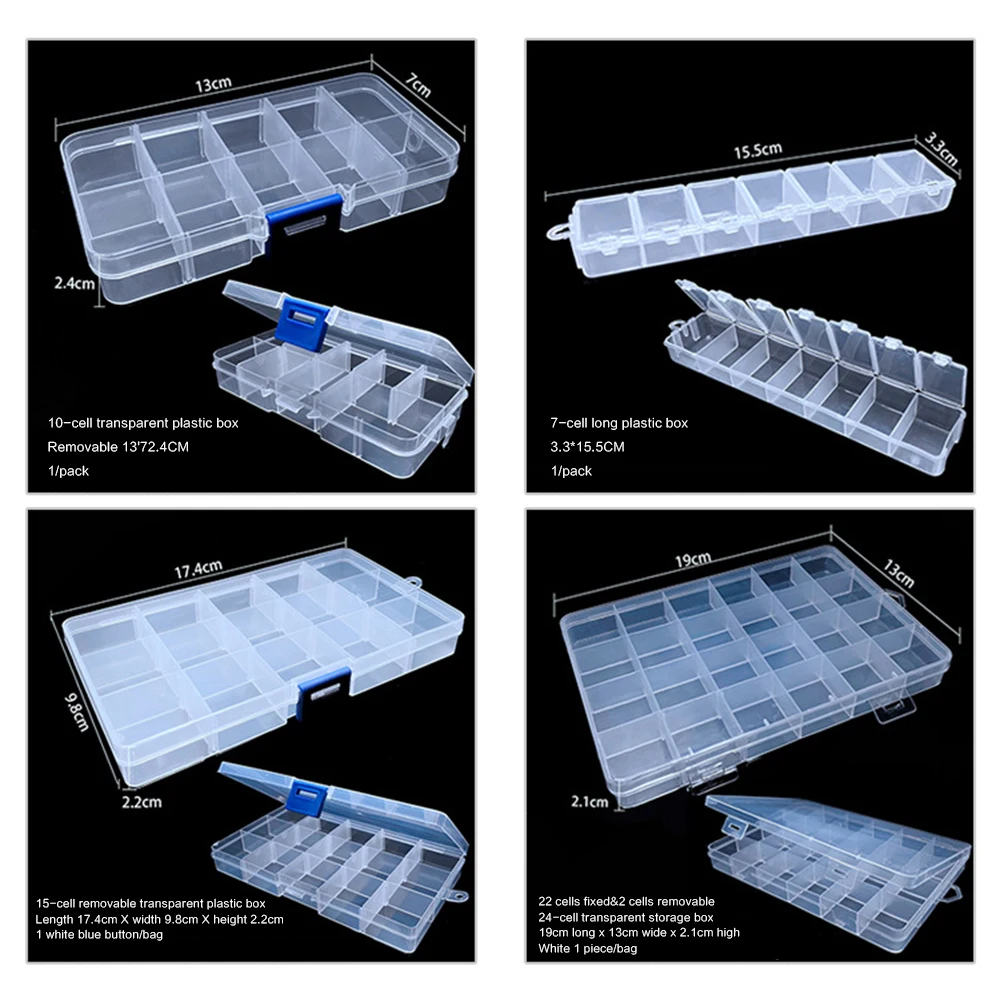 13cm
7cm
2.4cm
10-cell transparent plastic box
Removable 13'72.4CM
1/pack

15.5cm
3.3cm
7-cell long plastic box
3.3*15.5CM
1/pack

17.4cm
9.8cm
2.2cm
15-cell removable transparent plastic box
Length 17.4cm X width 9.8cm X height 2.2cm
1 white blue button/bag

19cm
13cm
2.1cm
22 cells fixed&2 cells removable
24-cell transparent storage box
19cm long x 13cm wide x 2.1cm high
White 1 piece/bag