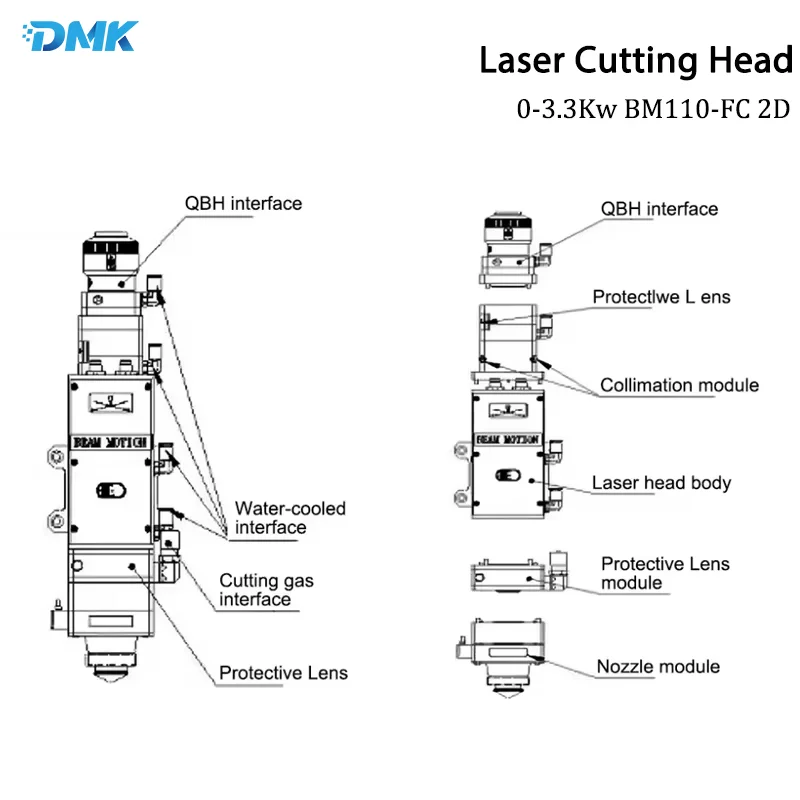 DMK

Laser Cutting Head
0-3.3Kw BM110-FC 2D

QBH interface

BEAM MOTION

Water-cooled interface

Cutting gas interface

Protective Lens

QBH interface

Protectlwe L ens

Collimation module

BEAM MOTION

Laser head body

Protective Lens module

Nozzle module