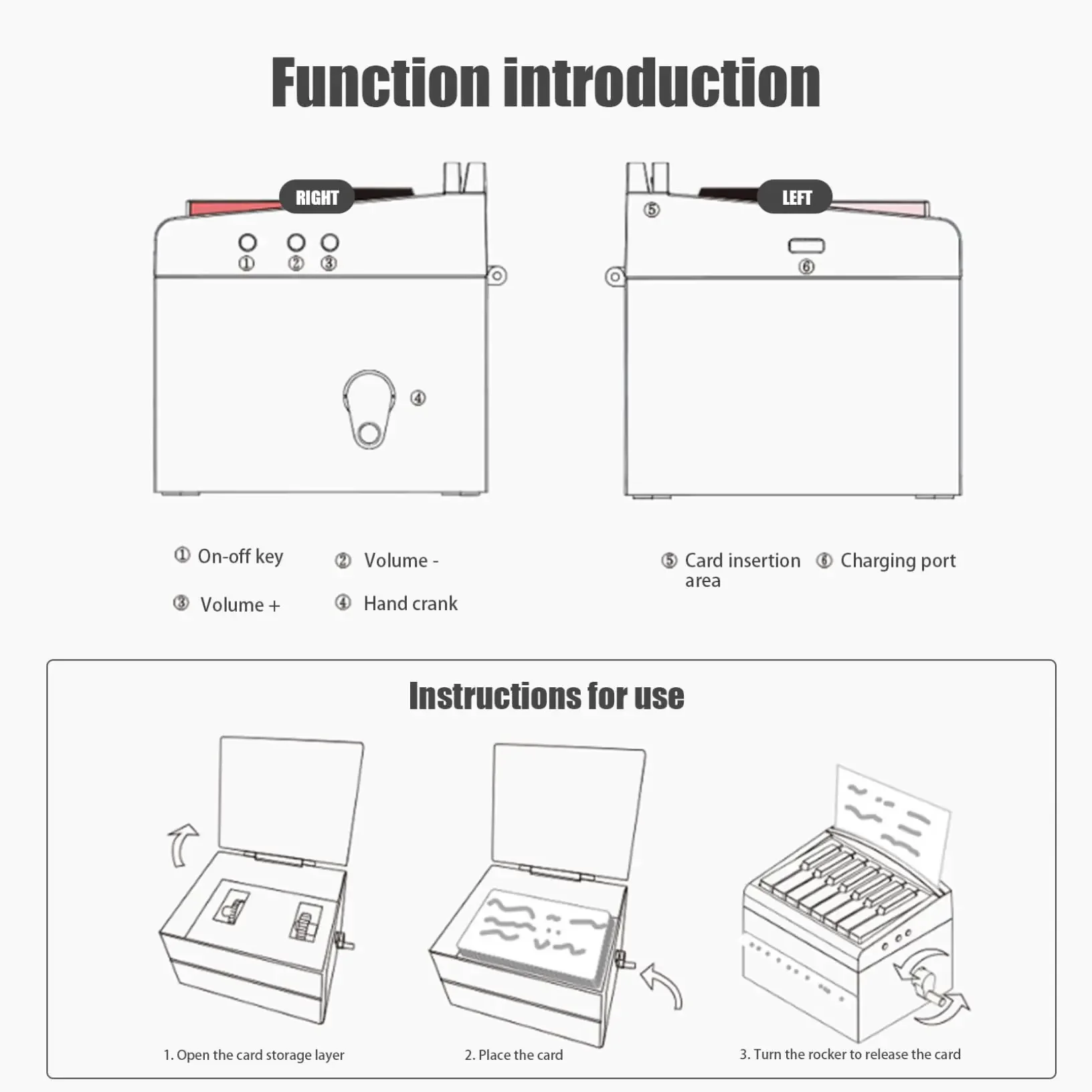 Function introduction

RIGHT

① ② ③

④

LEFT

⑤

⑥

① On-off key ② Volume -

③ Volume + ④ Hand crank

⑤ Card insertion area ⑥ Charging port

Instructions for use

1. Open the card storage layer

2. Place the card

3. Turn the rocker to release the card