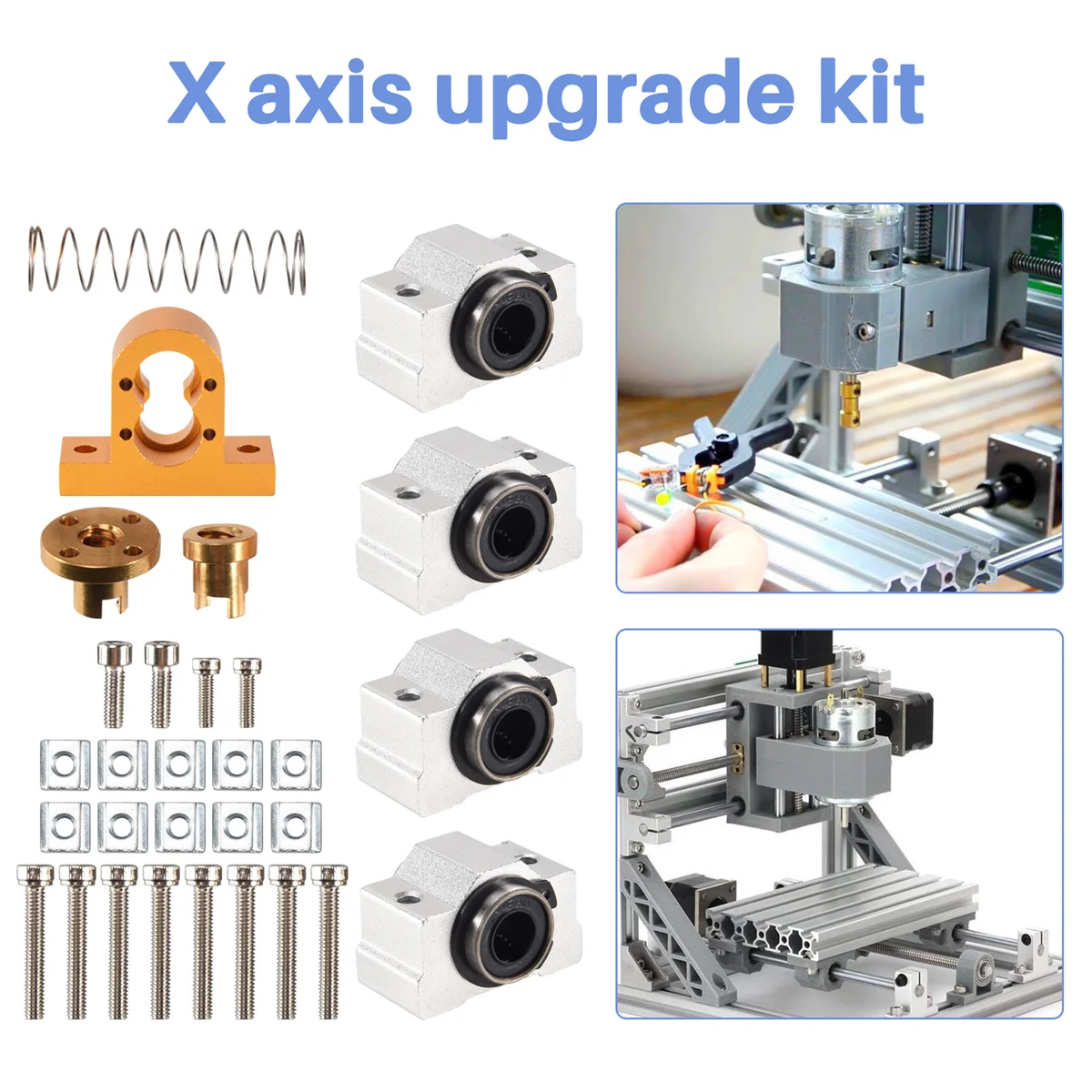 X axis upgrade kit