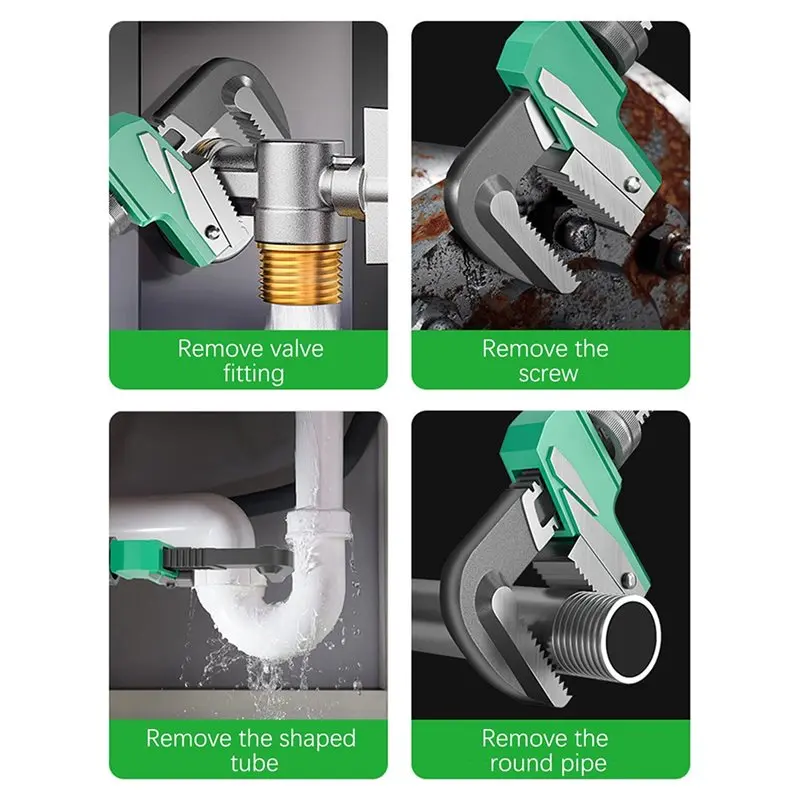 Remove valve fitting

Remove the screw

Remove the shaped tube

Remove the round pipe