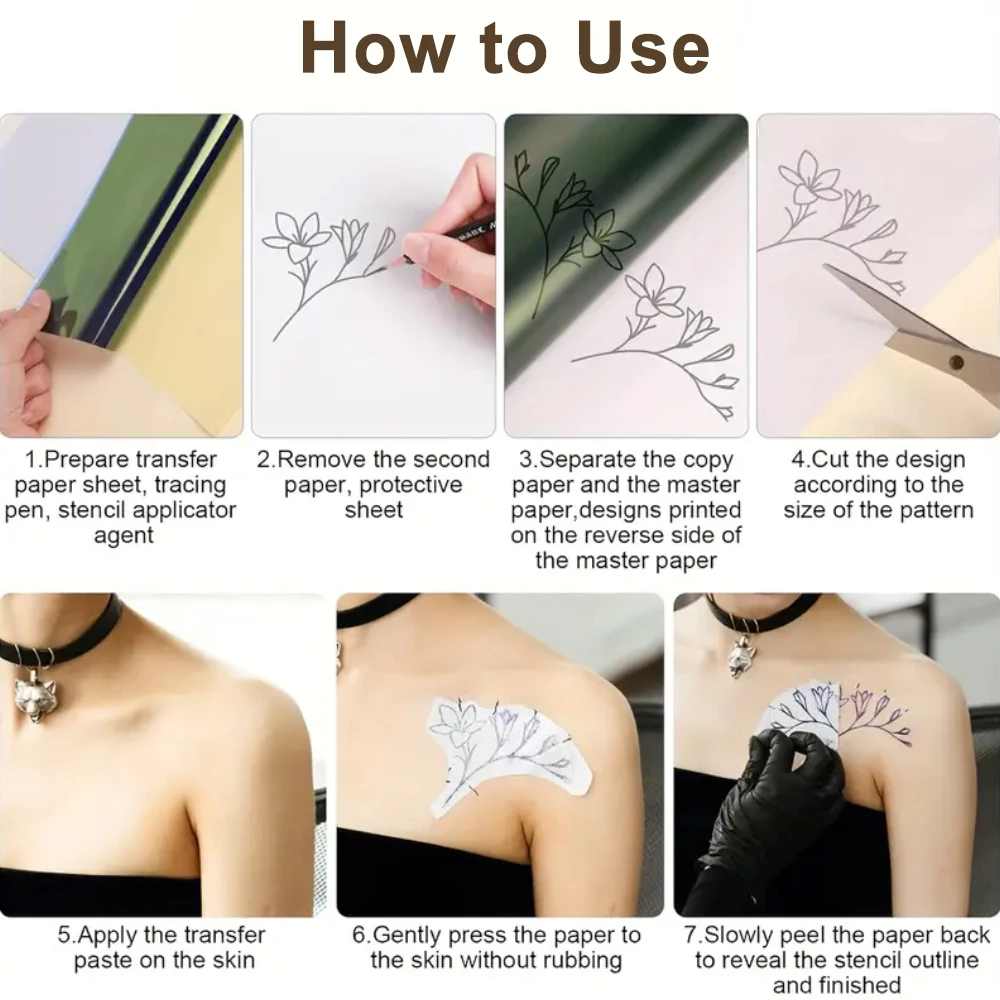 How to Use

1.Prepare transfer paper sheet, tracing pen, stencil applicator agent

2.Remove the second paper, protective sheet

3.Separate the copy paper and the master paper,designs printed on the reverse side of the master paper

4.Cut the design according to the size of the pattern

5.Apply the transfer paste on the skin

6.Gently press the paper to the skin without rubbing

7.Slowly peel the paper back to reveal the stencil outline and finished