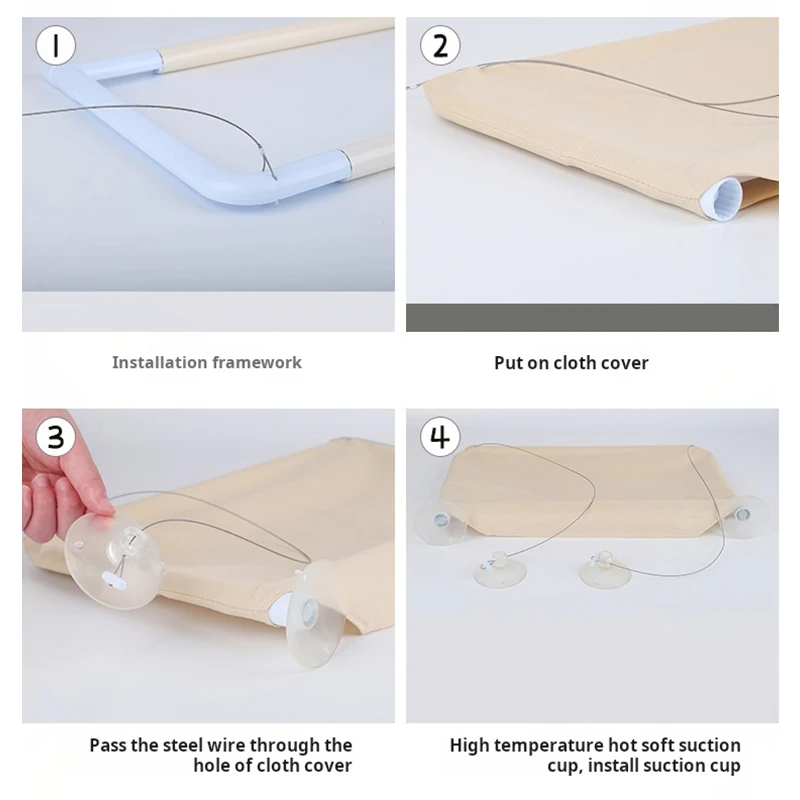 1

Installation framework

2

Put on cloth cover

3

Pass the steel wire through the hole of cloth cover

4

High temperature hot soft suction cup, install suction cup