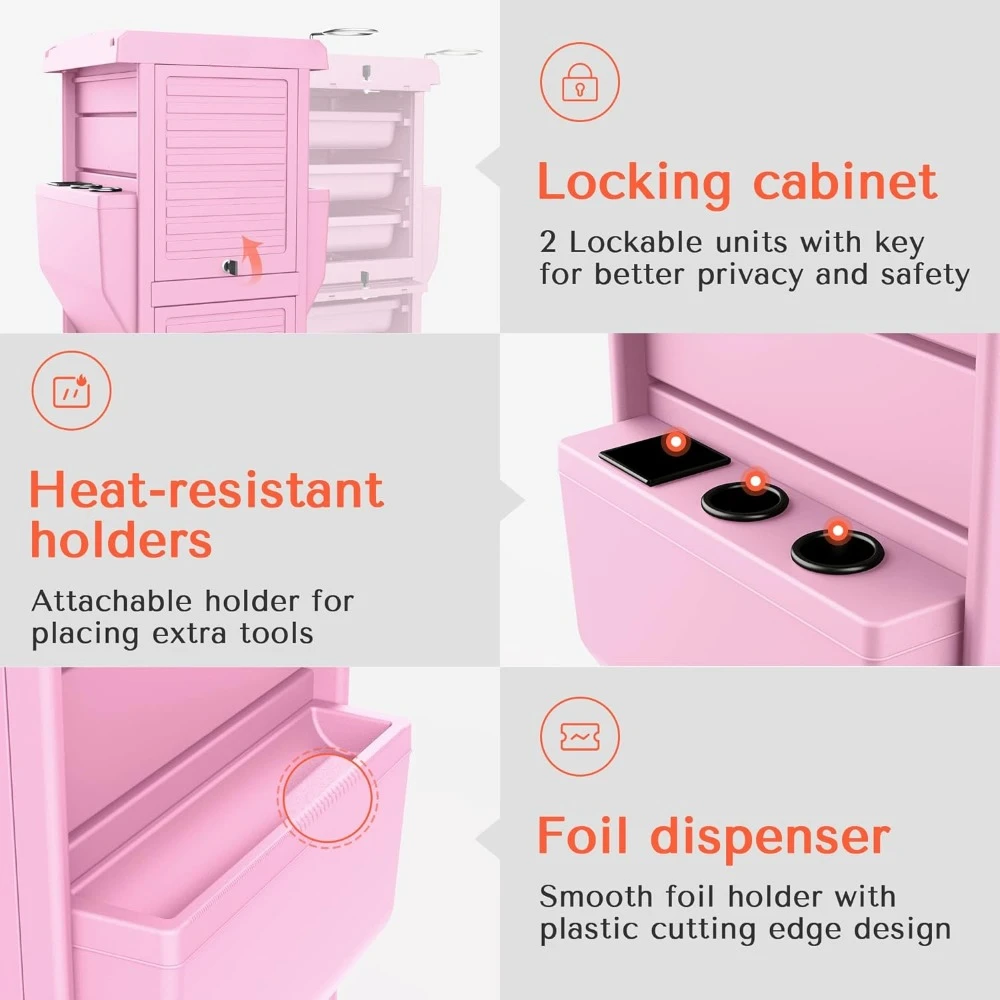 Locking cabinet

2 Lockable units with key for better privacy and safety

Heat-resistant holders

Attachable holder for placing extra tools

Foil dispenser

Smooth foil holder with plastic cutting edge design