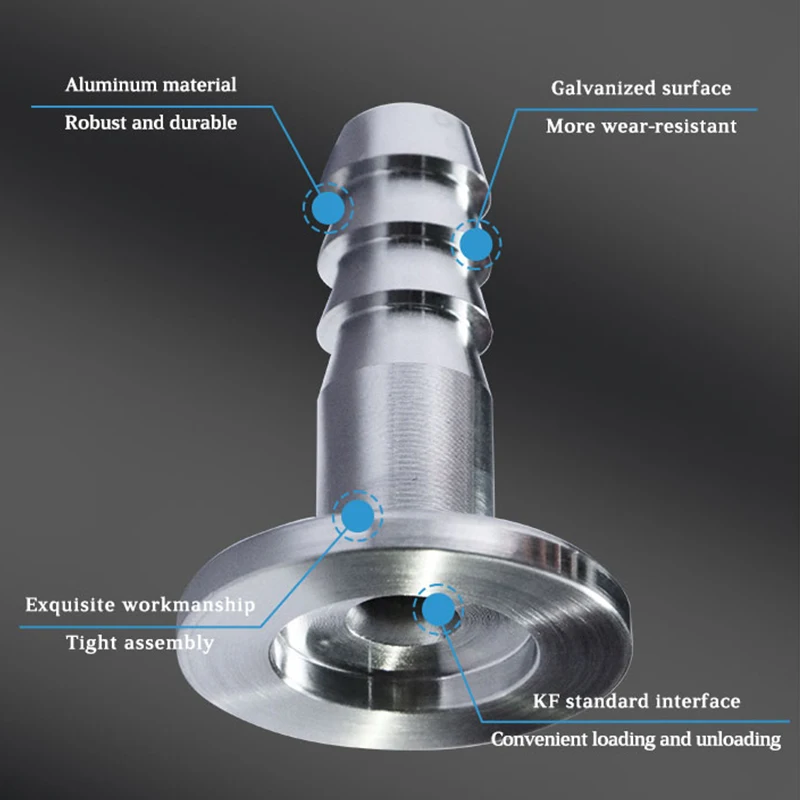 Aluminum material
Robust and durable

Galvanized surface
More wear-resistant

Exquisite workmanship
Tight assembly

KF standard interface
Convenient loading and unloading