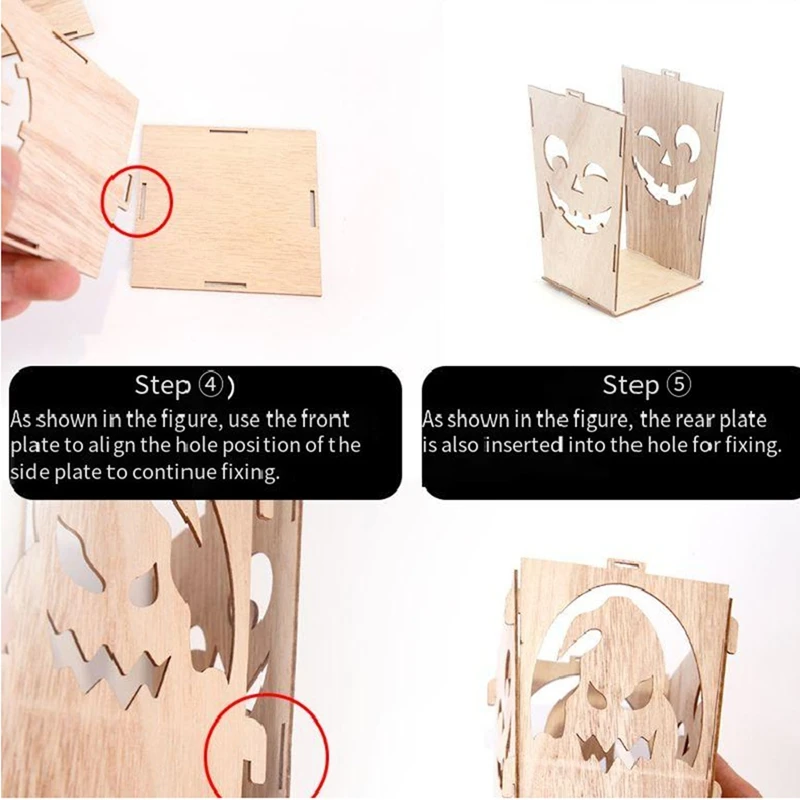 Step ④)
As shown in the figure, use the front plate to align the hole position of the side plate to continue fixing.

Step ⑤
As shown in the figure, the rear plate is also inserted into the hole for fixing.