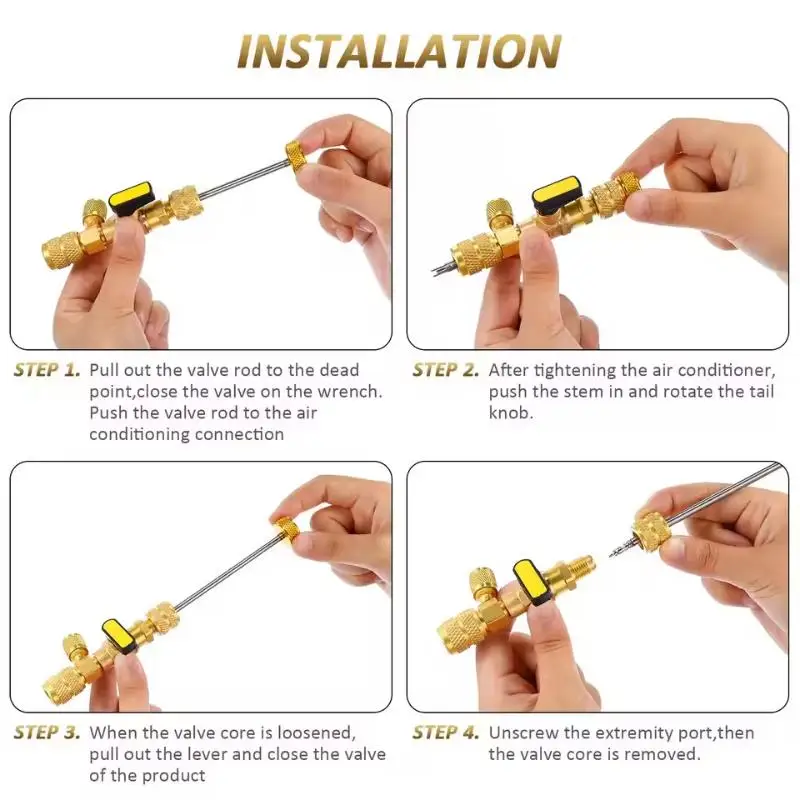 INSTALLATION

STEP 1. Pull out the valve rod to the dead point,close the valve on the wrench. Push the valve rod to the air conditioning connection

STEP 2. After tightening the air conditioner, push the stem in and rotate the tail knob.

STEP 3. When the valve core is loosened, pull out the lever and close the valve of the product

STEP 4. Unscrew the extremity port,then the valve core is removed.