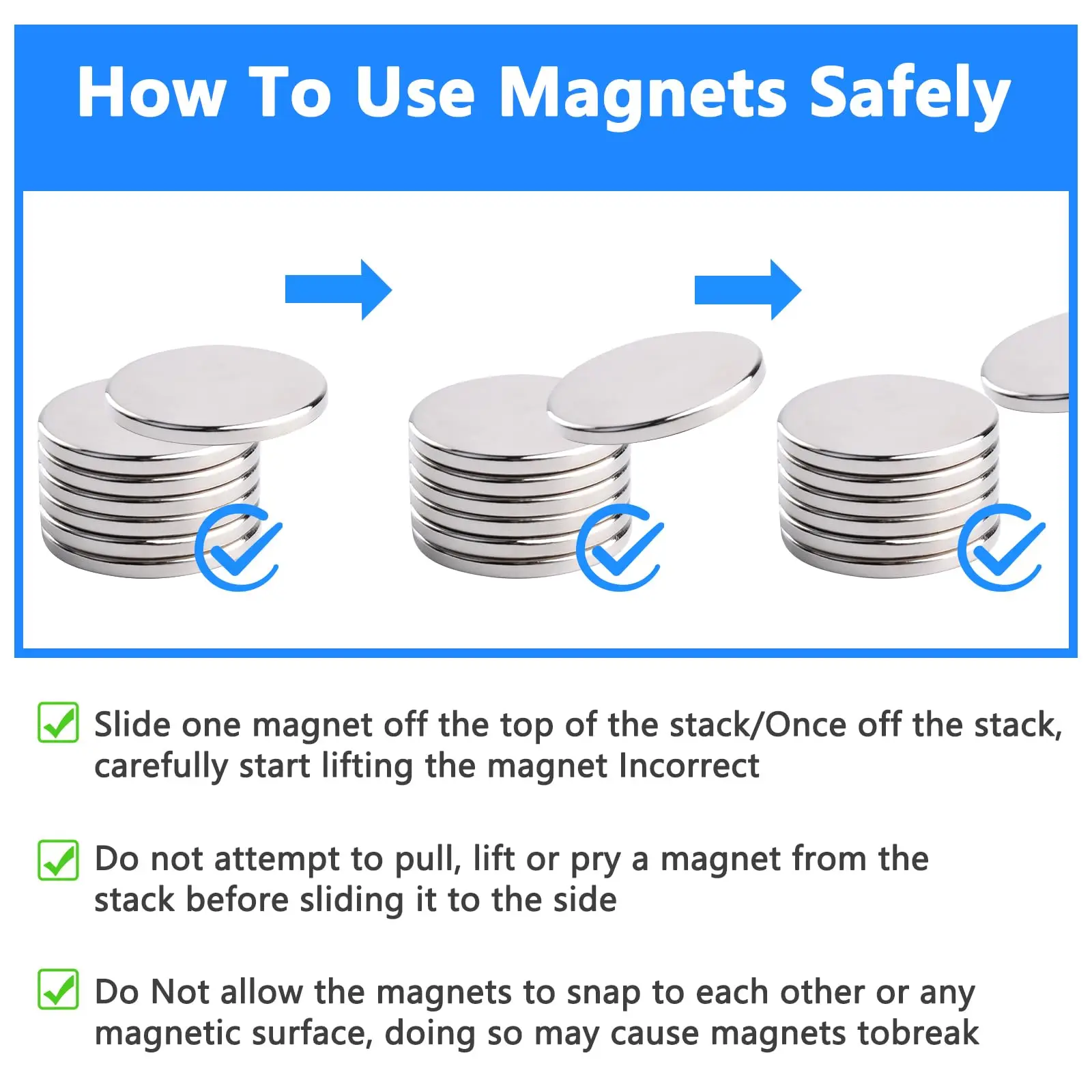 How To Use Magnets Safely

Slide one magnet off the top of the stack/Once off the stack, carefully start lifting the magnet Incorrect

Do not attempt to pull, lift or pry a magnet from the stack before sliding it to the side

Do Not allow the magnets to snap to each other or any magnetic surface, doing so may cause magnets tobreak