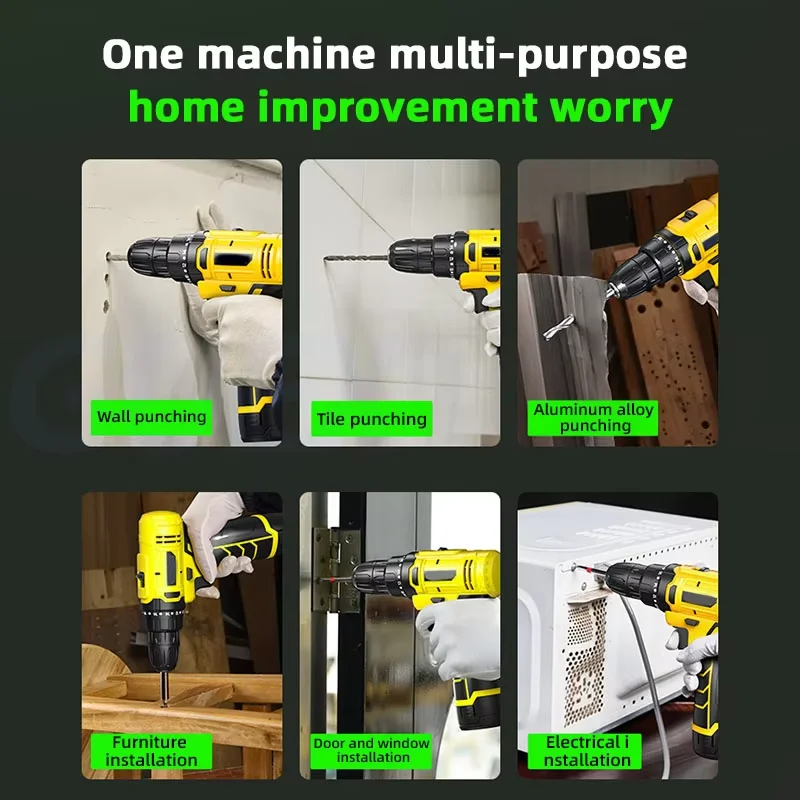 One machine multi-purpose
home improvement worry

Wall punching

Tile punching

Aluminum alloy punching

Furniture installation

Door and window installation

Electrical i nstallation