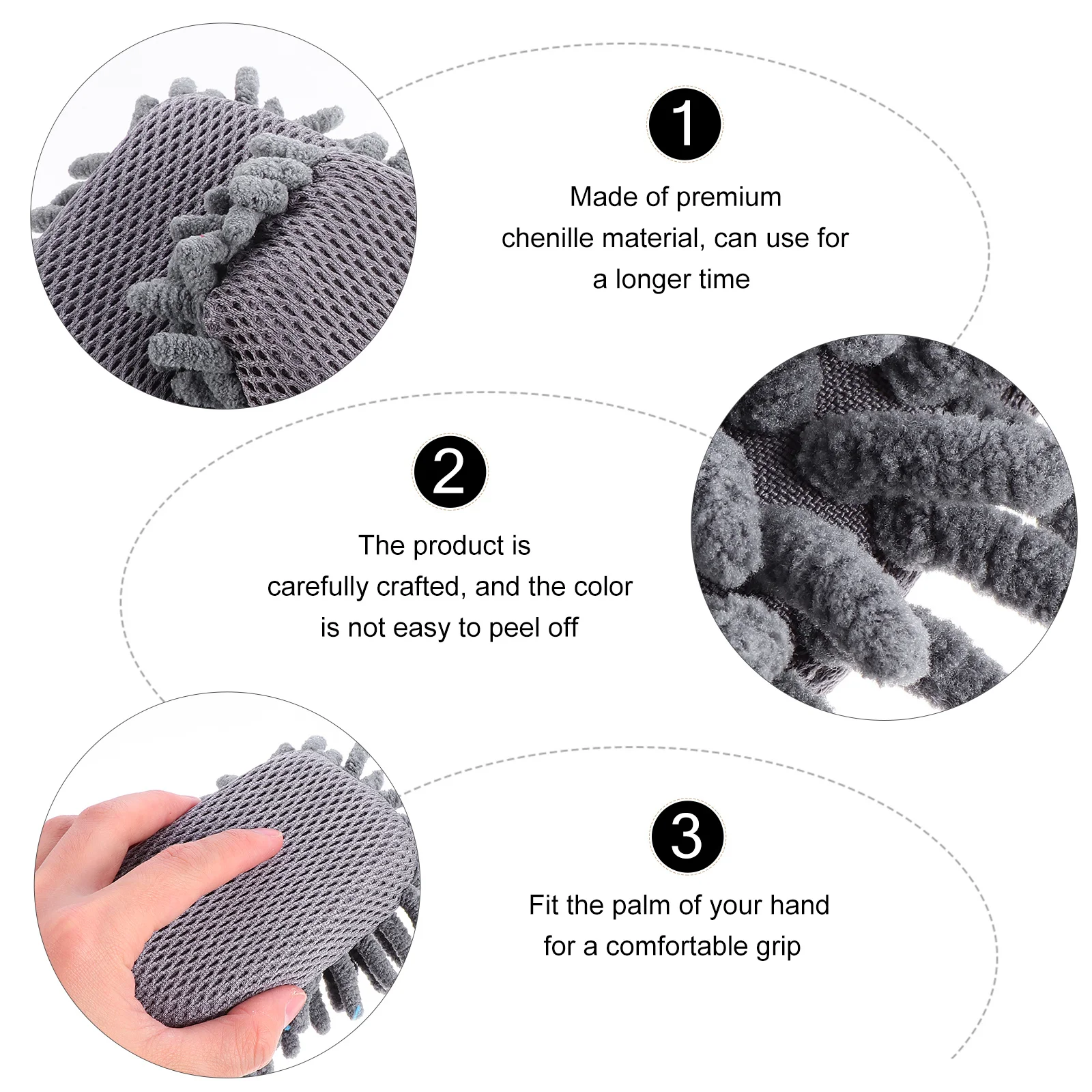 1

Made of premium chenille material, can use for a longer time

2

The product is carefully crafted, and the color is not easy to peel off

3

Fit the palm of your hand for a comfortable grip