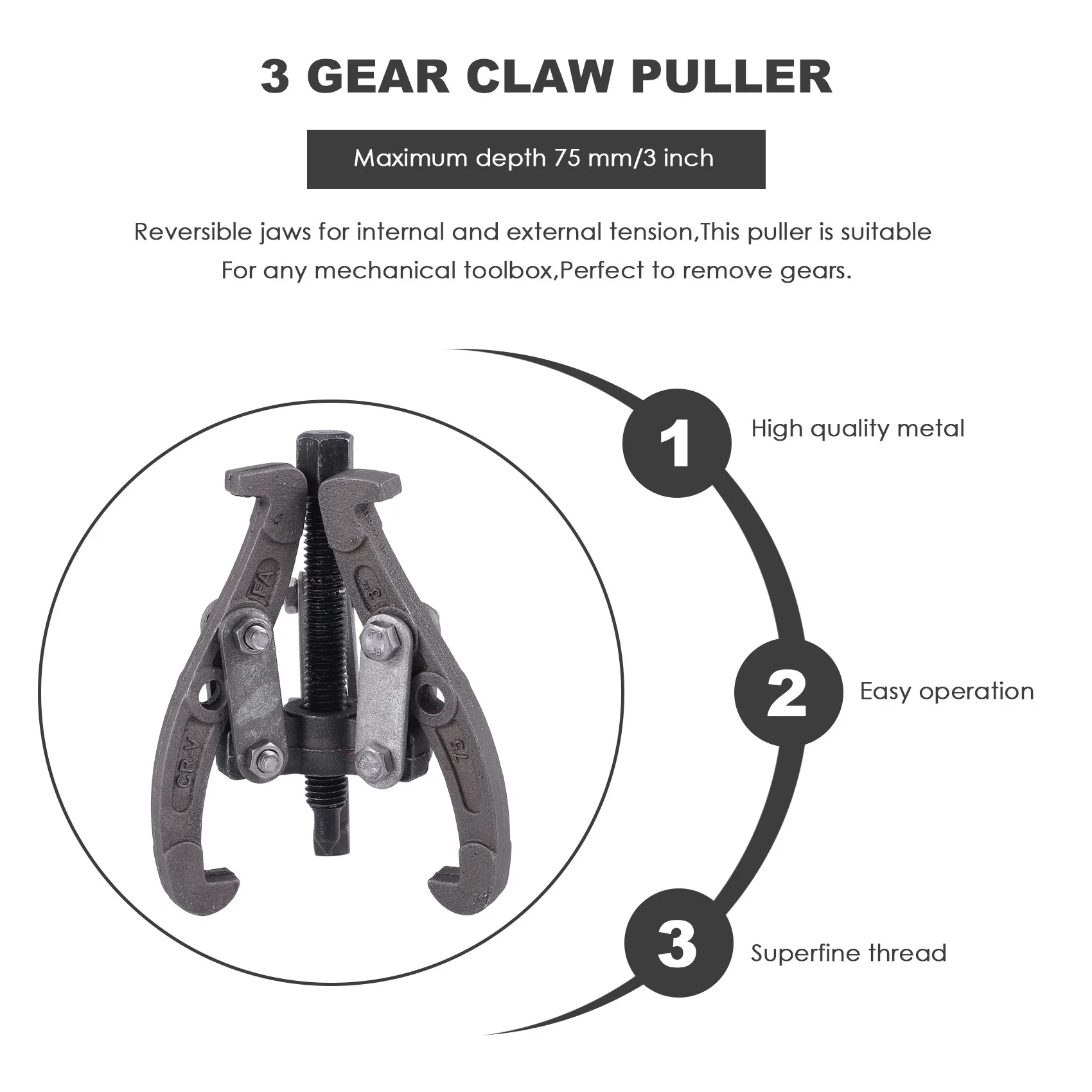 3 GEAR CLAW PULLER

Maximum depth 75 mm/3 inch

Reversible jaws for internal and external tension,This puller is suitable For any mechanical toolbox,Perfect to remove gears.

FA

3

CR-V

75

1 High quality metal

2 Easy operation

3 Superfine thread