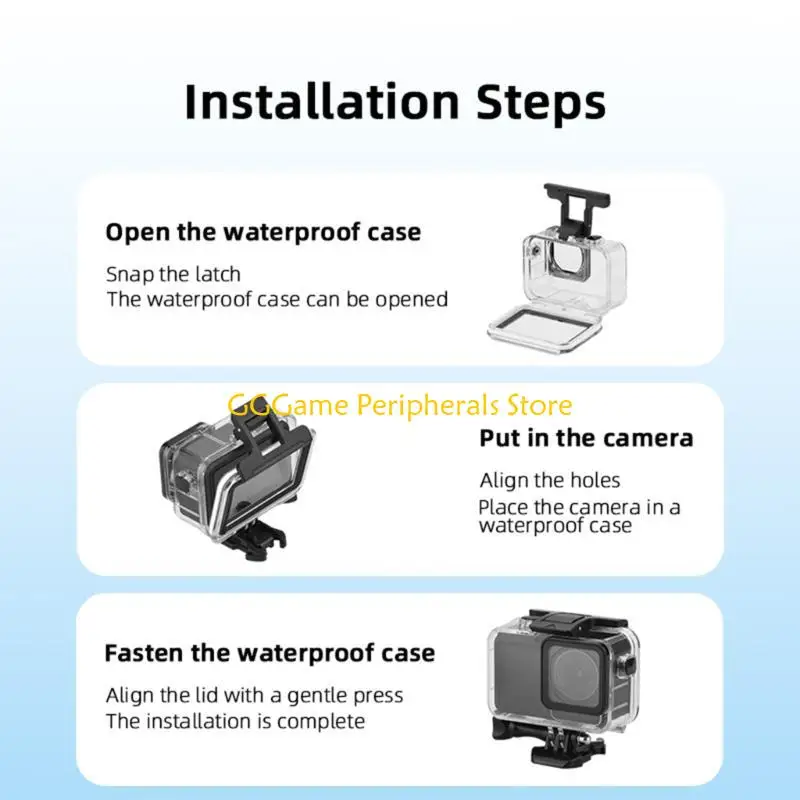 Installation Steps

Open the waterproof case

Snap the latch
The waterproof case can be opened

GGGame Peripherals Store

Put in the camera

Align the holes
Place the camera in a waterproof case

Fasten the waterproof case

Align the lid with a gentle press
The installation is complete