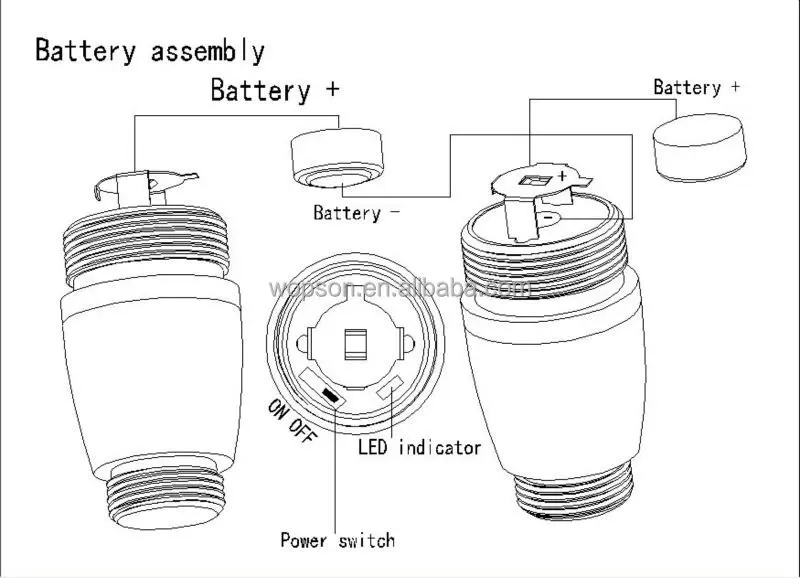 Battery assembly

Battery +

Battery +

Battery -

+

-

wopson.en.alibaba.com

ON OFF

LED indicator

Power switch