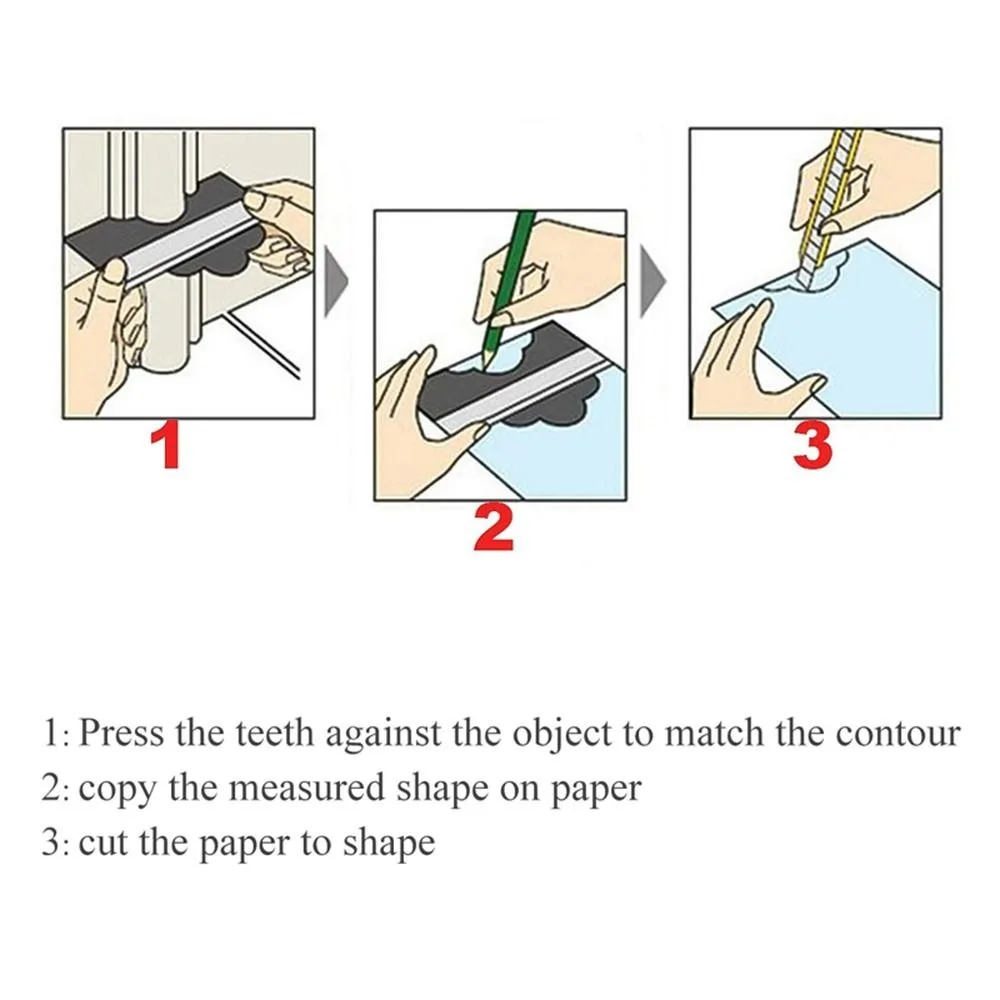 1

2

3

1: Press the teeth against the object to match the contour
2: copy the measured shape on paper
3: cut the paper to shape