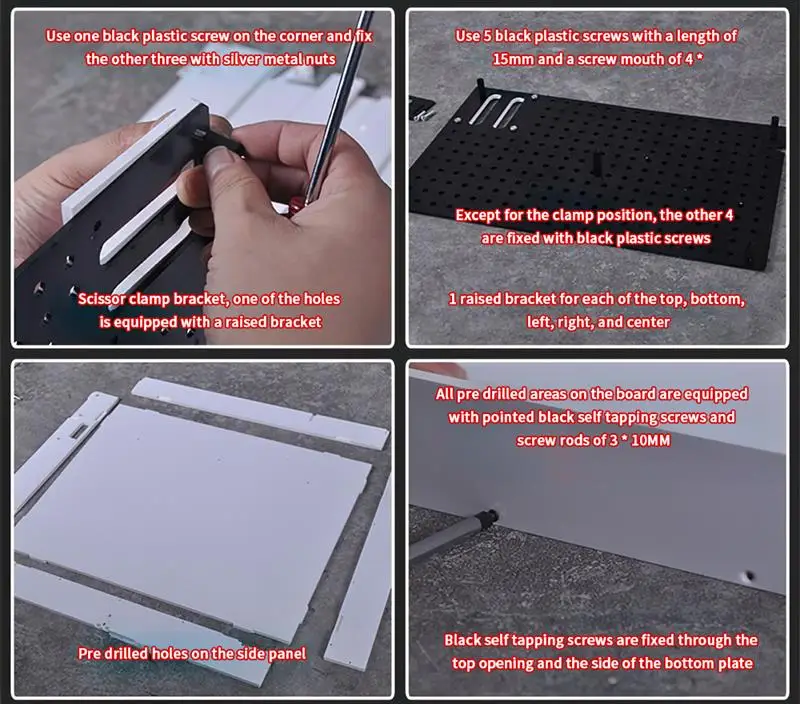 Use one black plastic screw on the corner and fix the other three with silver metal nuts

Scissor clamp bracket, one of the holes is equipped with a raised bracket

Use 5 black plastic screws with a length of 15mm and a screw mouth of 4 *

Except for the clamp position, the other 4 are fixed with black plastic screws

1 raised bracket for each of the top, bottom, left, right, and center

Pre drilled holes on the side panel

All pre drilled areas on the board are equipped with pointed black self tapping screws and screw rods of 3 * 10MM

Black self tapping screws are fixed through the top opening and the side of the bottom plate