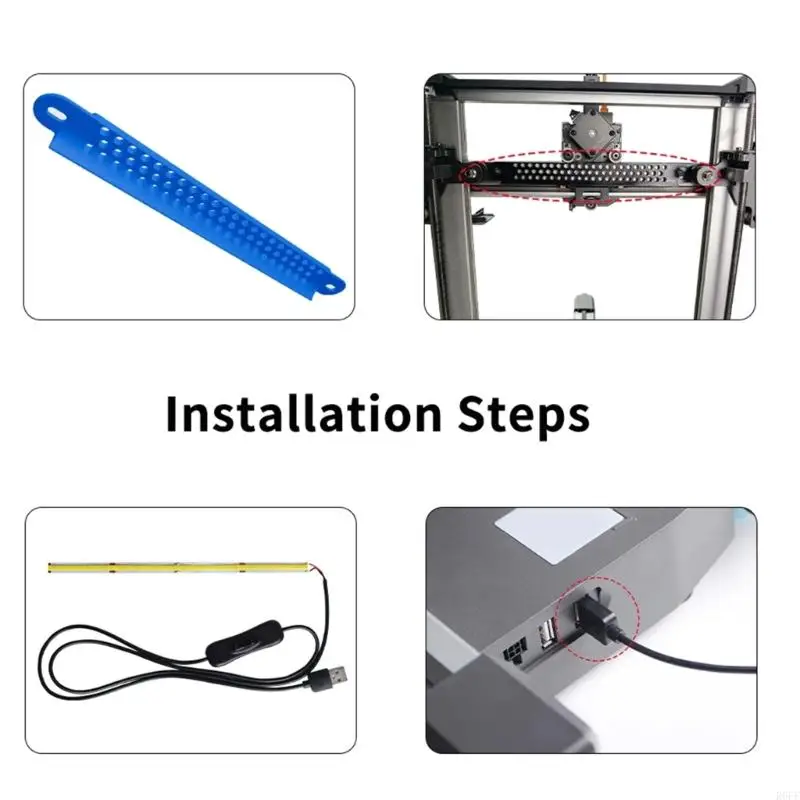 Installation Steps