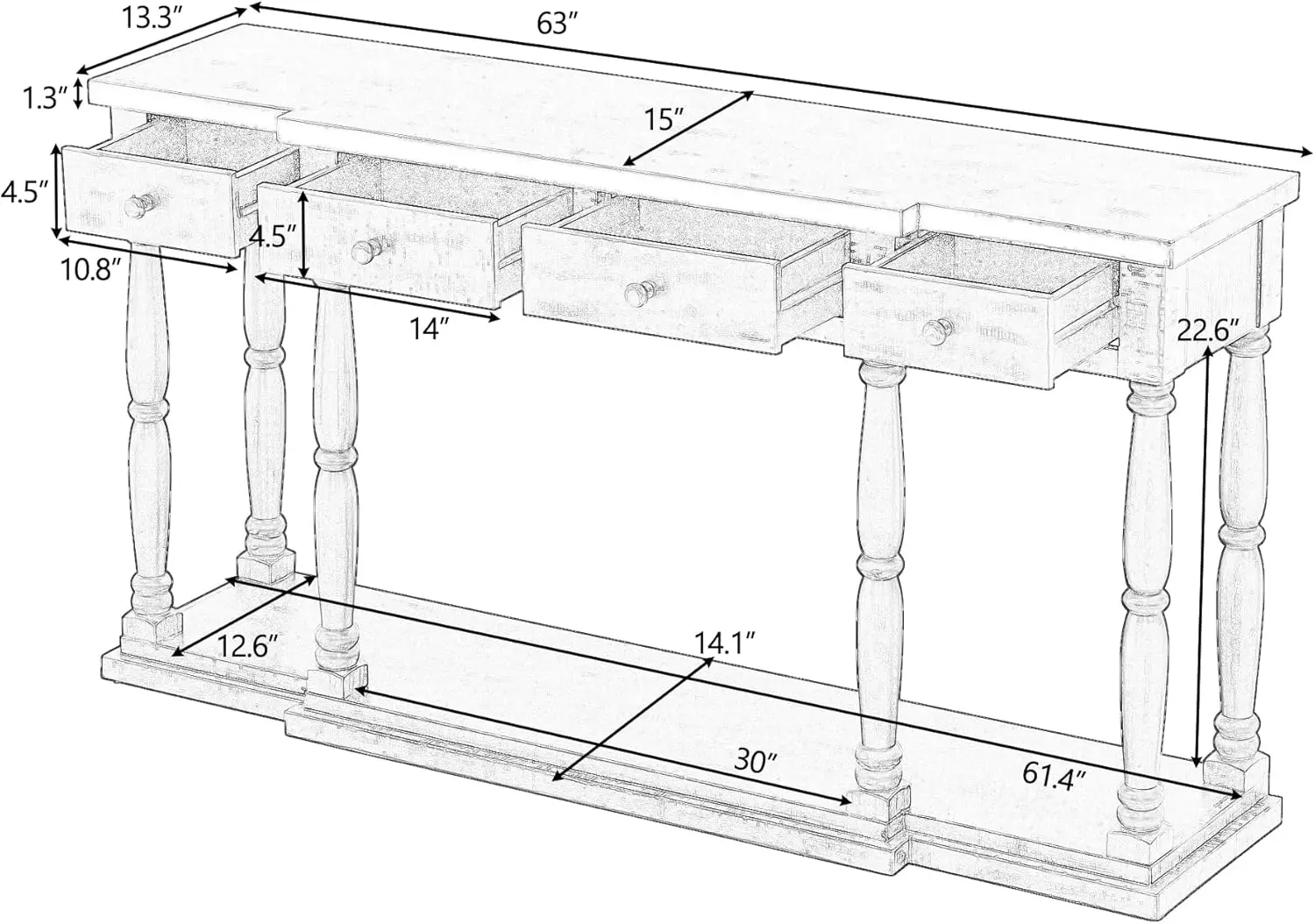 13.3″
63″
1.3″
15″
4.5″
4.5″
10.8″
14″
22.6″
12.6″
14.1″
30″
61.4″