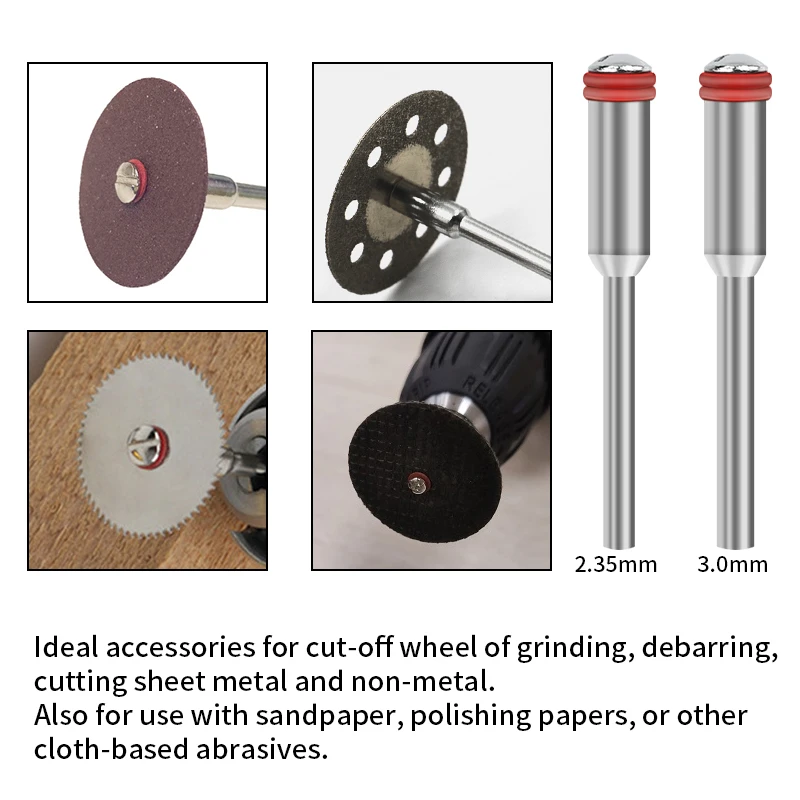 2.35mm 3.0mm

Ideal accessories for cut-off wheel of grinding, debarring, cutting sheet metal and non-metal.
Also for use with sandpaper, polishing papers, or other cloth-based abrasives.