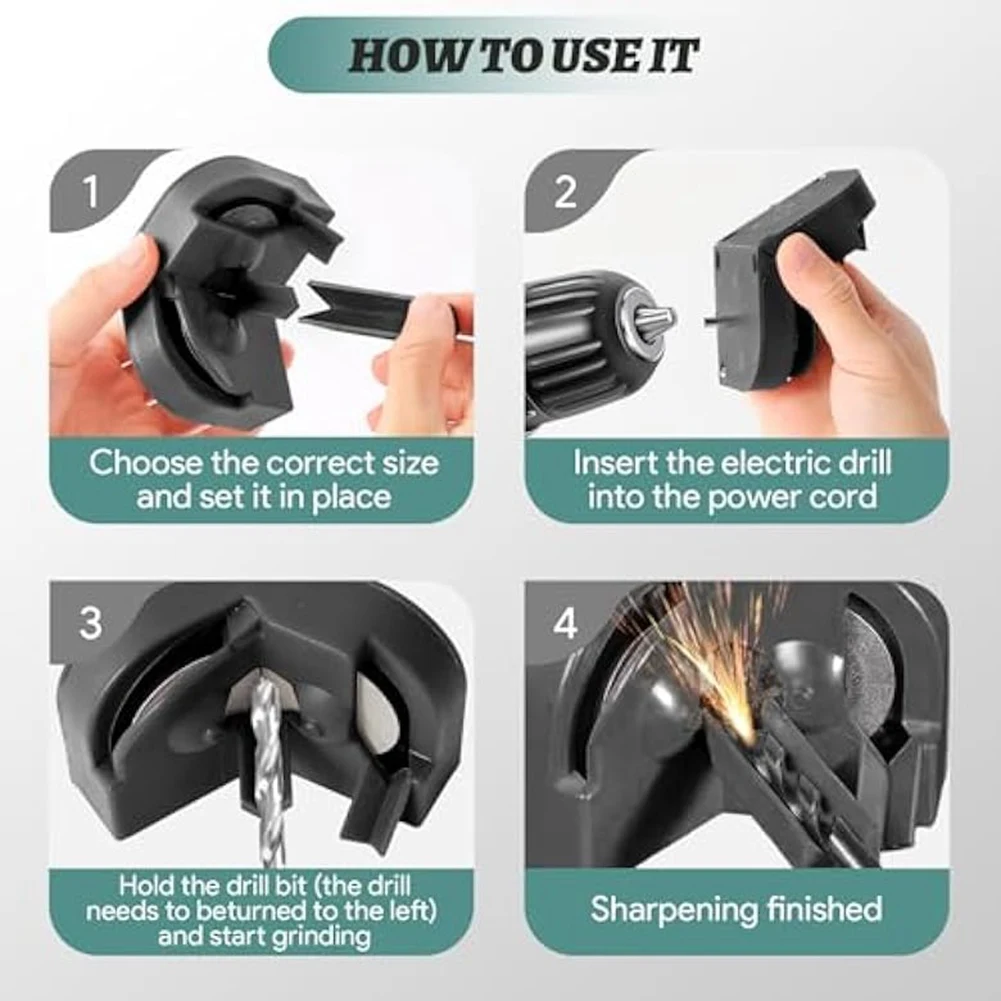 HOW TO USE IT

1

Choose the correct size and set it in place

2

Insert the electric drill into the power cord

3

Hold the drill bit (the drill needs to beturned to the left) and start grinding

4

Sharpening finished