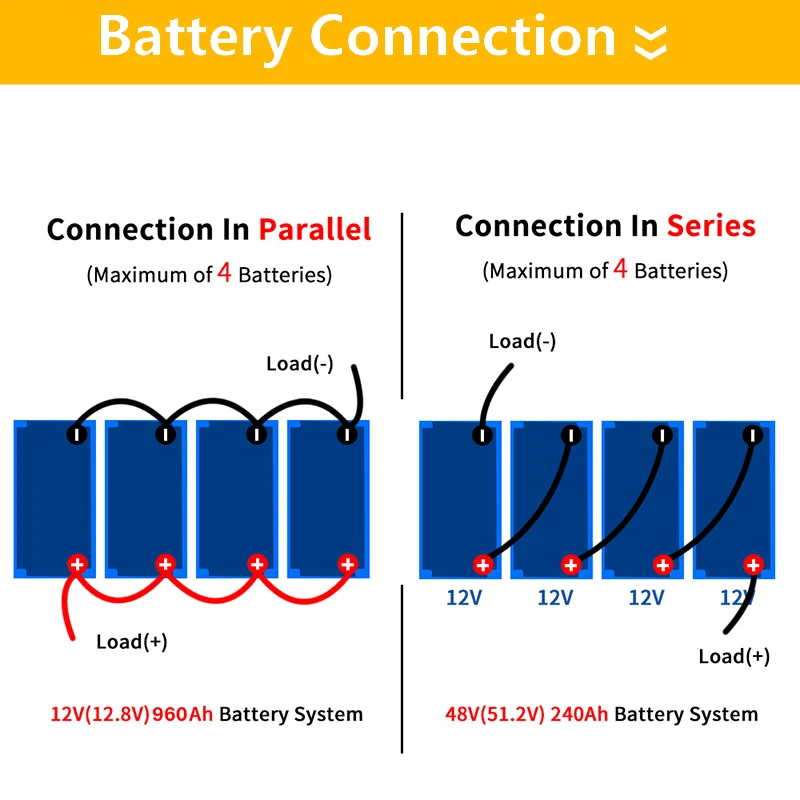 Battery Connection

Connection In Parallel
(Maximum of 4 Batteries)

Load(-)

Load(+)

12V(12.8V)960Ah Battery System

Connection In Series
(Maximum of 4 Batteries)

Load(-)

12V 12V 12V 12V

Load(+)

48V(51.2V) 240Ah Battery System