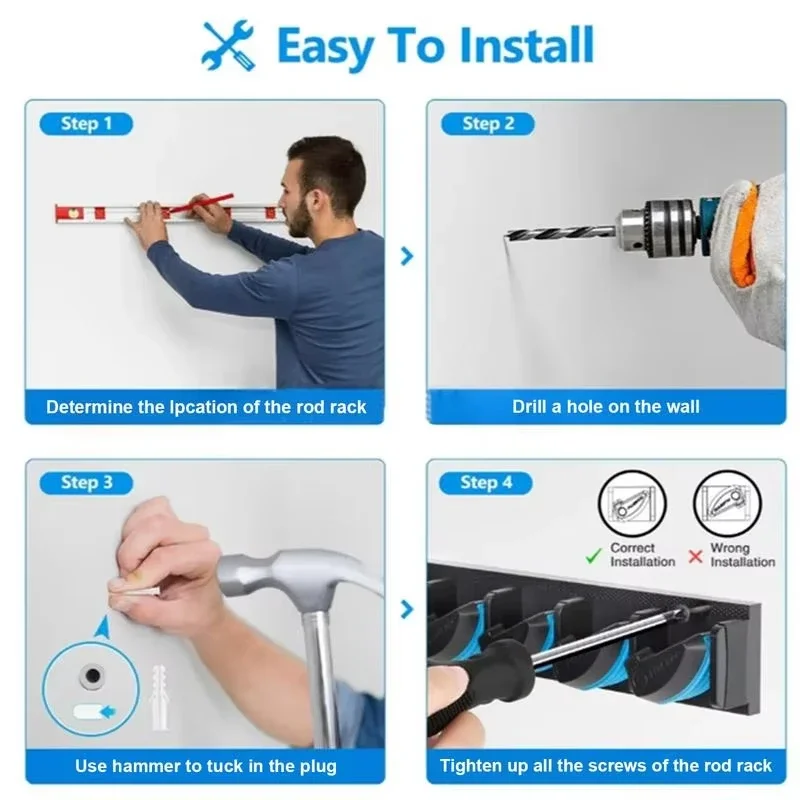 Easy To Install

Step 1

Determine the lpcation of the rod rack

Step 2

Drill a hole on the wall

Step 3

Use hammer to tuck in the plug

Step 4

Correct Installation

Wrong Installation

Tighten up all the screws of the rod rack