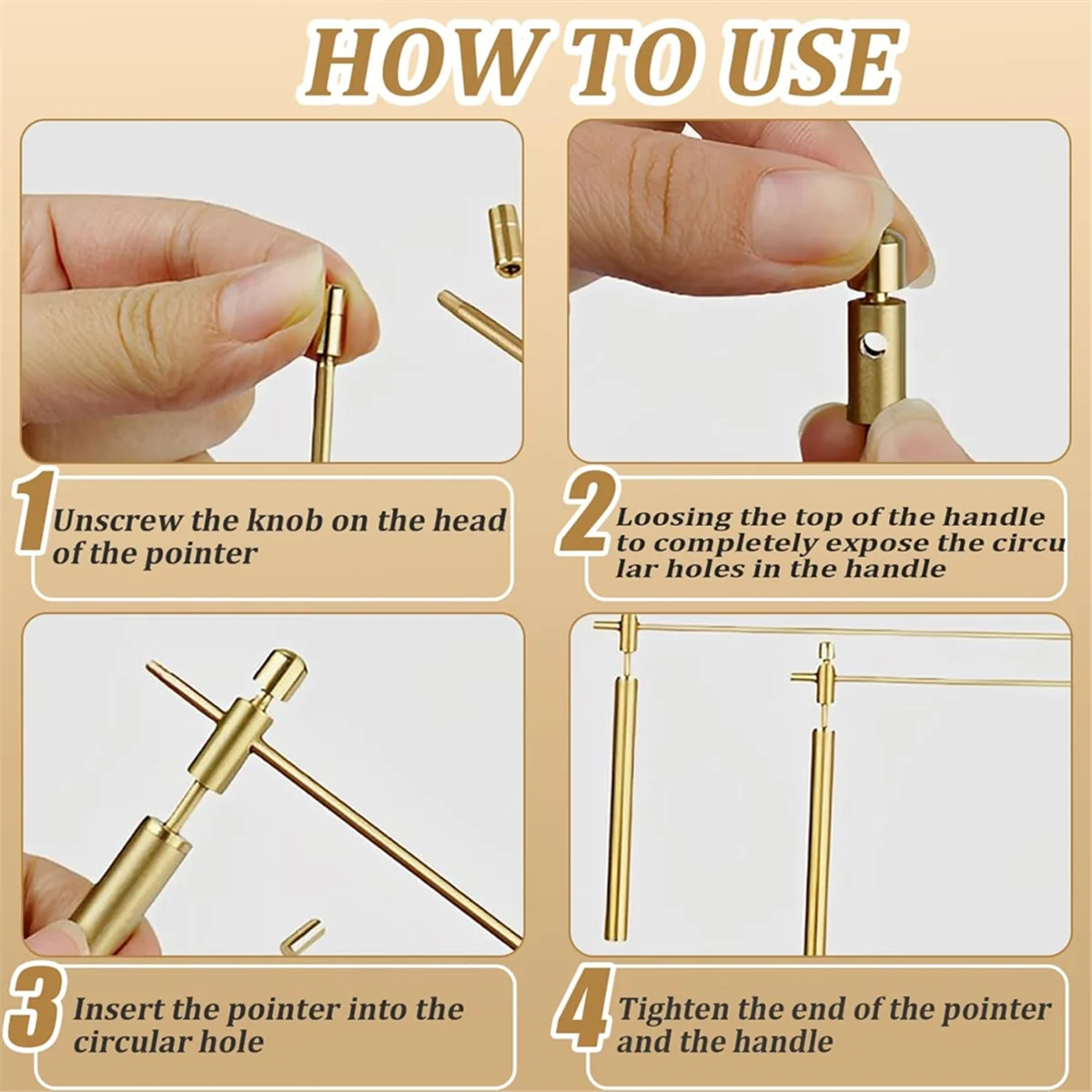 HOW TO USE

1 Unscrew the knob on the head of the pointer

2 Loosing the top of the handle to completely expose the circu lar holes in the handle

3 Insert the pointer into the circular hole

4 Tighten the end of the pointer and the handle