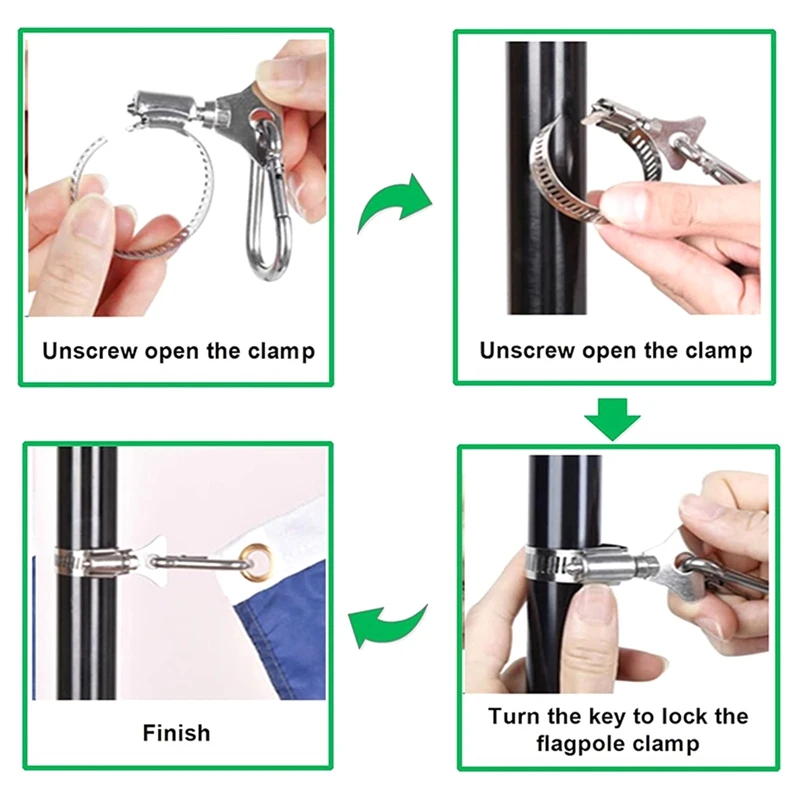 Unscrew open the clamp

Unscrew open the clamp

Turn the key to lock the flagpole clamp

Finish