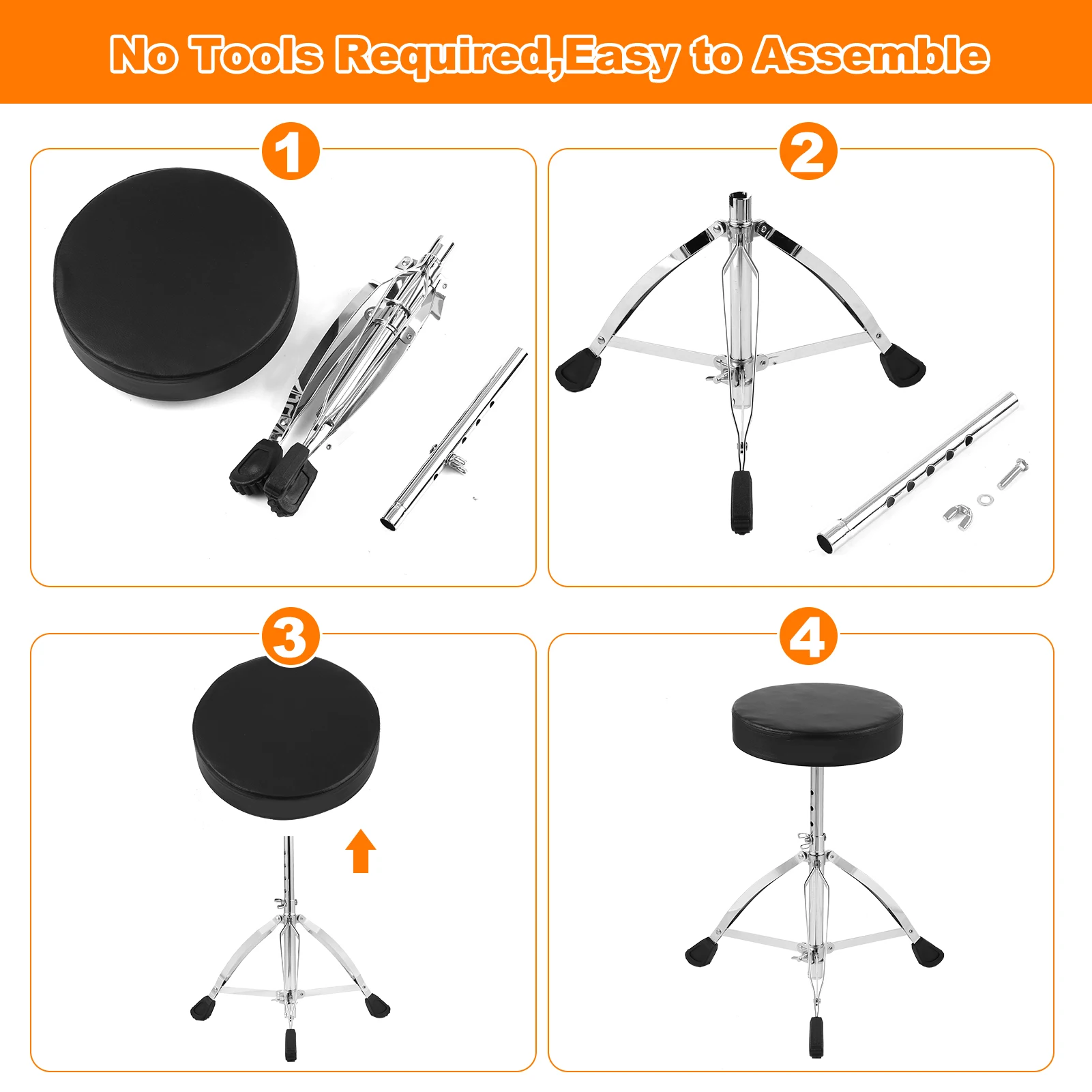 No Tools Required,Easy to Assemble

1

2

3

4