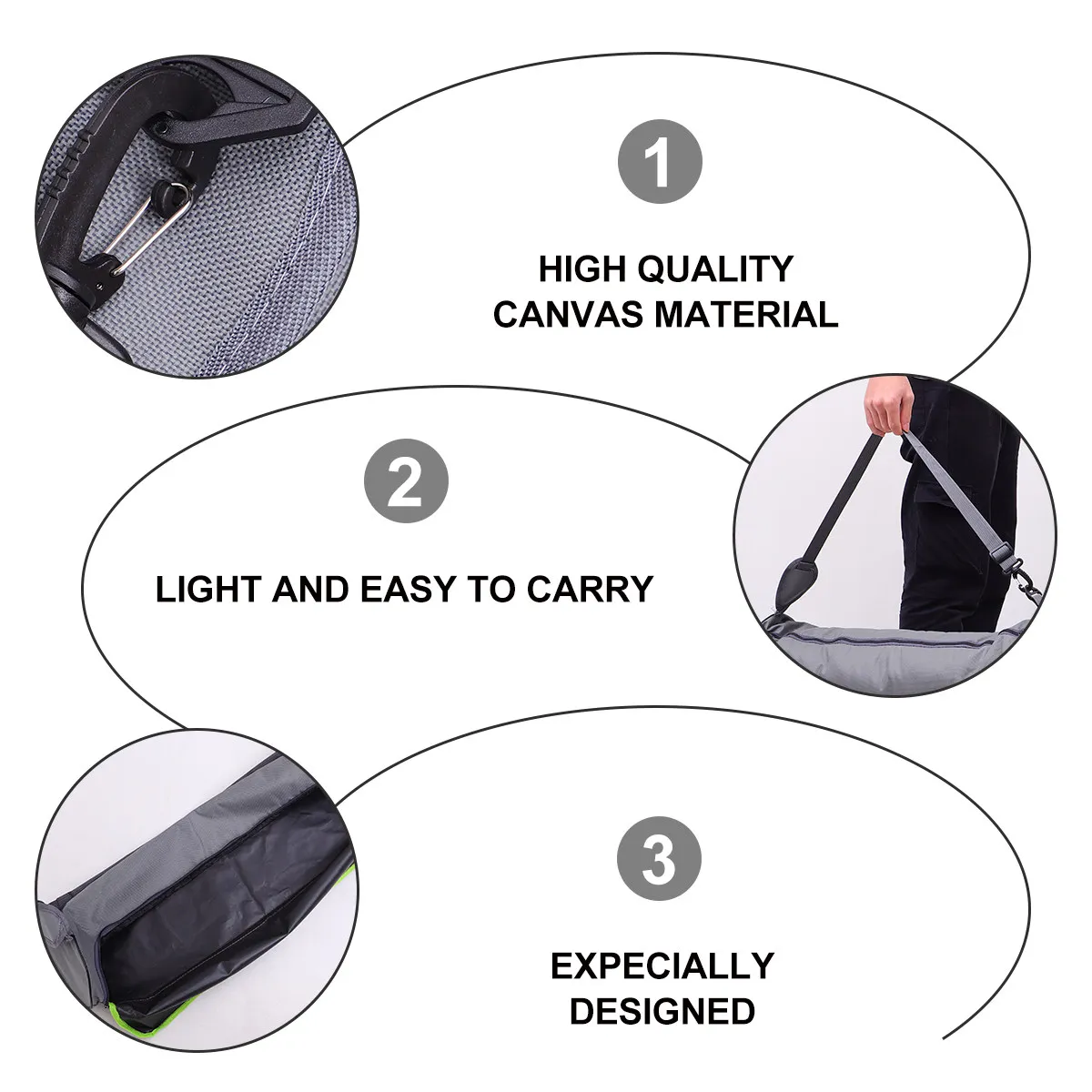 1

HIGH QUALITY CANVAS MATERIAL

2

LIGHT AND EASY TO CARRY

3

EXPECIALLY DESIGNED