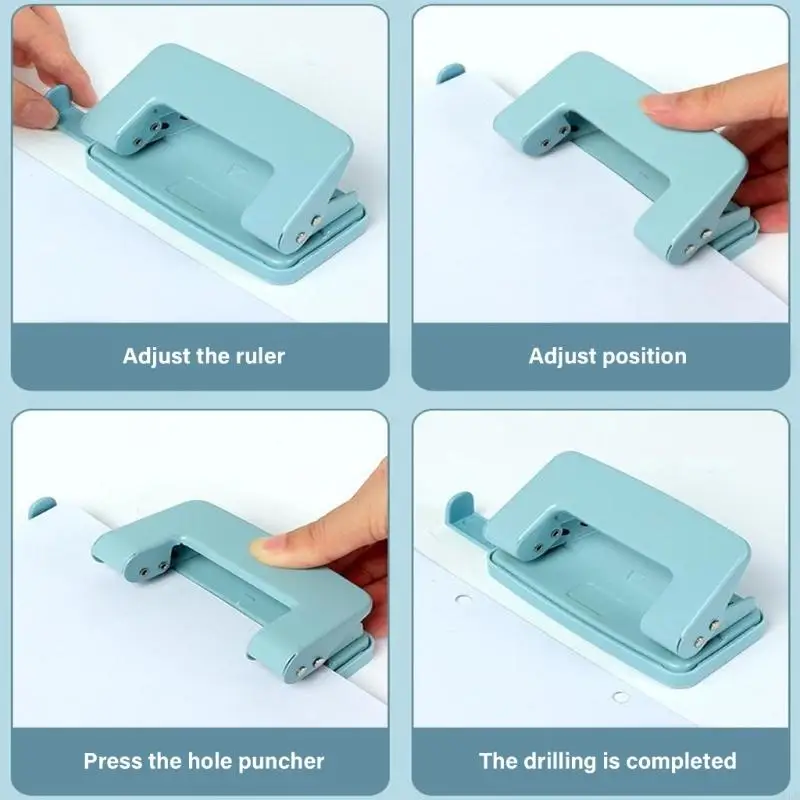 Adjust the ruler

Adjust position

Press the hole puncher

The drilling is completed