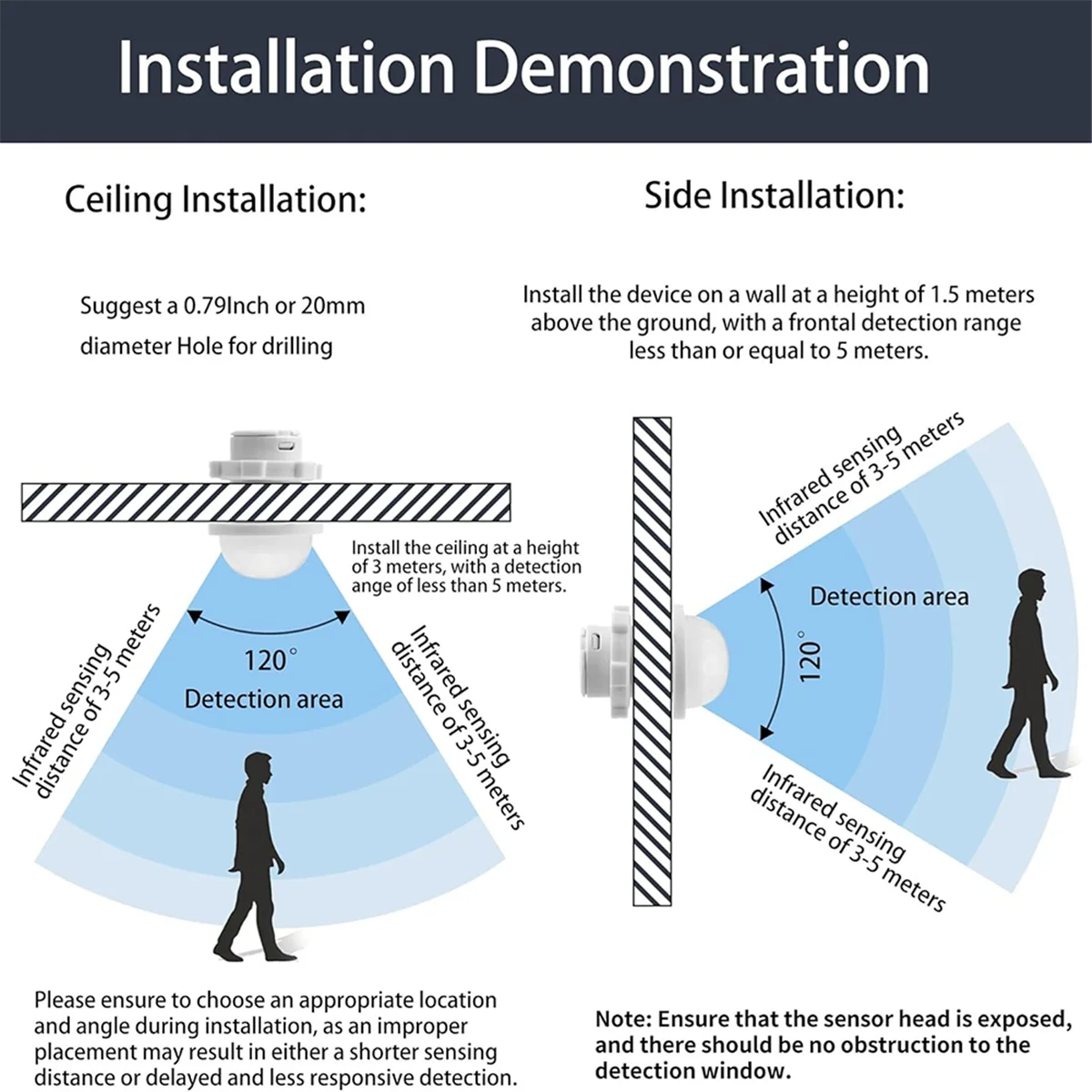 Installation Demonstration

Ceiling Installation:

Suggest a 0.79Inch or 20mm diameter Hole for drilling

Install the ceiling at a height of 3 meters, with a detection ange of less than 5 meters.

Infrared sensing distance of 3-5 meters

120°

Detection area

Infrared sensing distance of 3-5 meters

Please ensure to choose an appropriate location and angle during installation, as an improper placement may result in either a shorter sensing distance or delayed and less responsive detection.

Side Installation:

Install the device on a wall at a height of 1.5 meters above the ground, with a frontal detection range less than or equal to 5 meters.

Infrared sensing distance of 3-5 meters

Detection area

120°

Infrared sensing distance of 3-5 meters

Note: Ensure that the sensor head is exposed, and there should be no obstruction to the detection window.