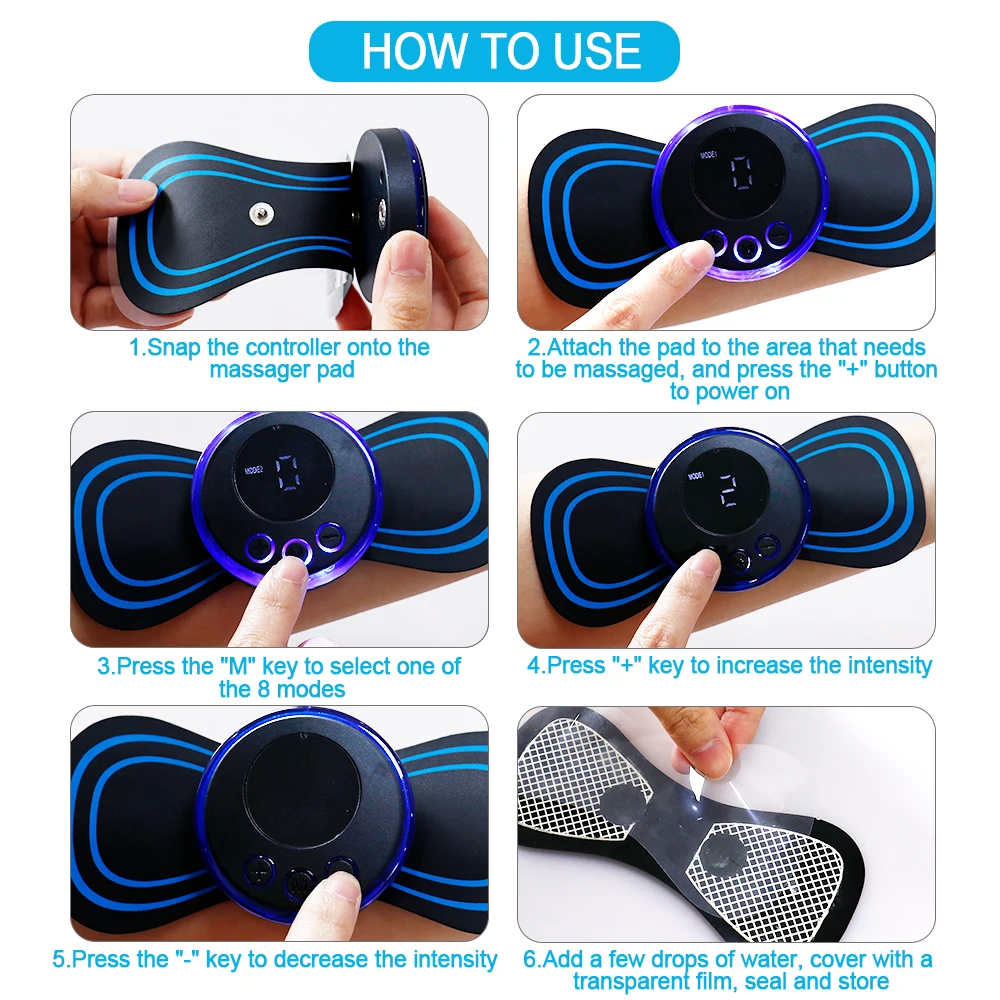 HOW TO USE

MODE1

0

1.Snap the controller onto the massager pad

2.Attach the pad to the area that needs to be massaged, and press the "+" button to power on

MODE2

0

MODE1

2

3.Press the "M" key to select one of the 8 modes

4.Press "+" key to increase the intensity

5.Press the "-" key to decrease the intensity

6.Add a few drops of water, cover with a transparent film, seal and store